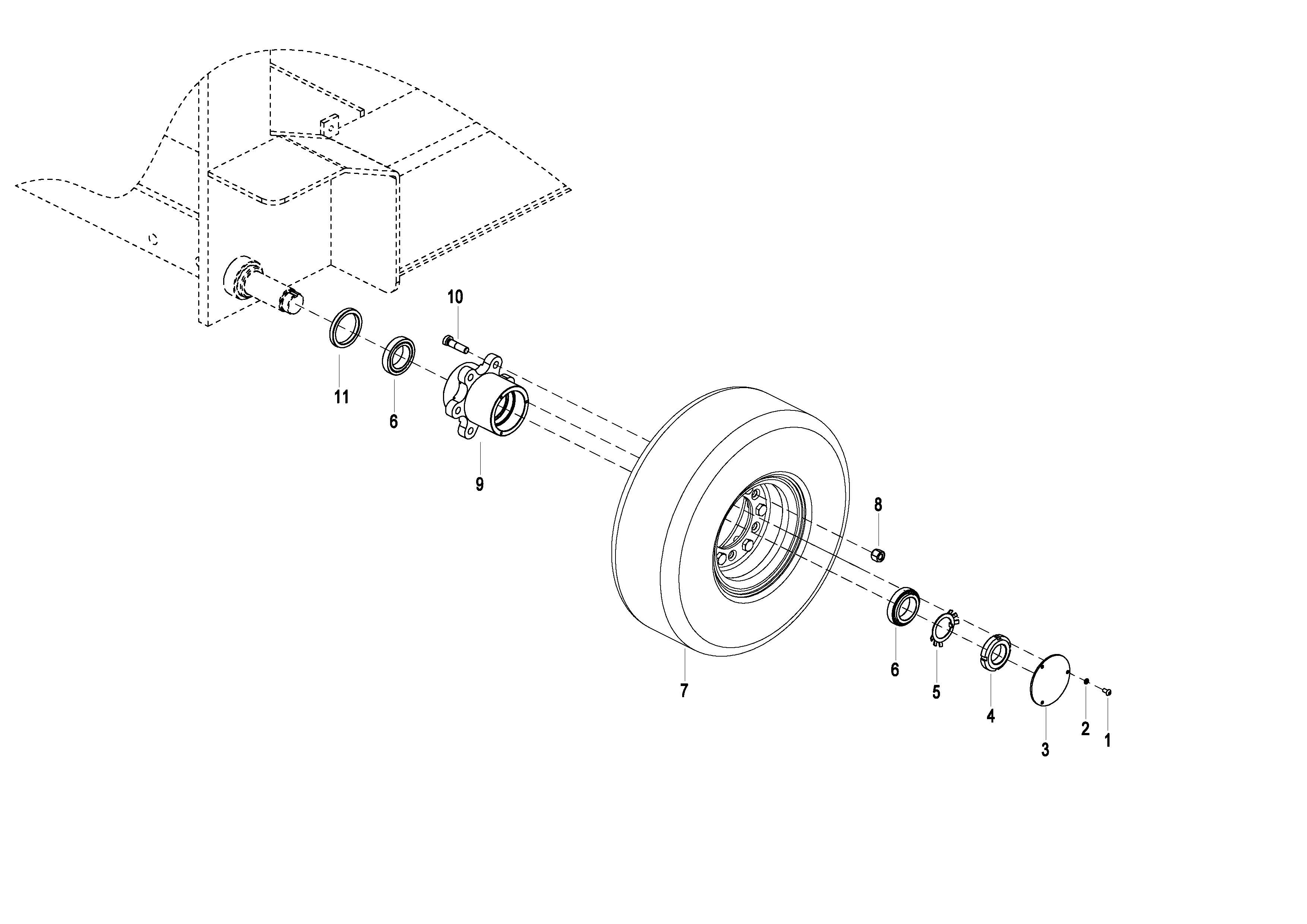 10
11
6
9
8
7
6
5
4
3
2
1