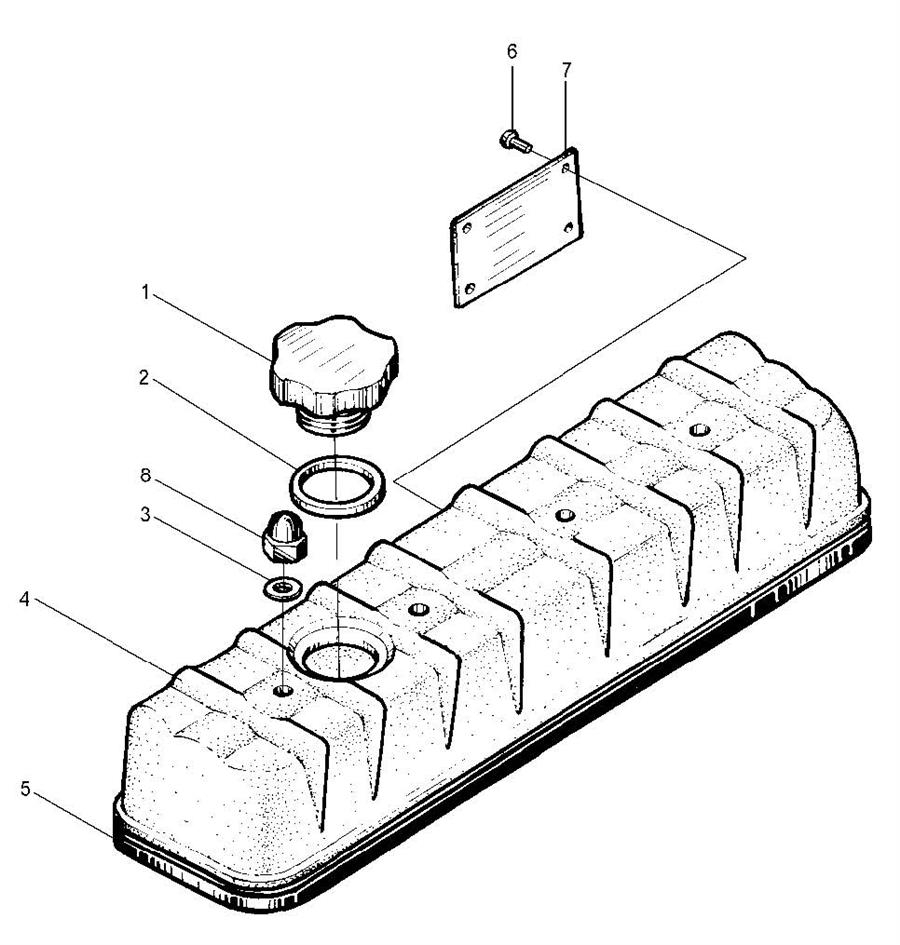 6
7
1
2
8
3
4
5