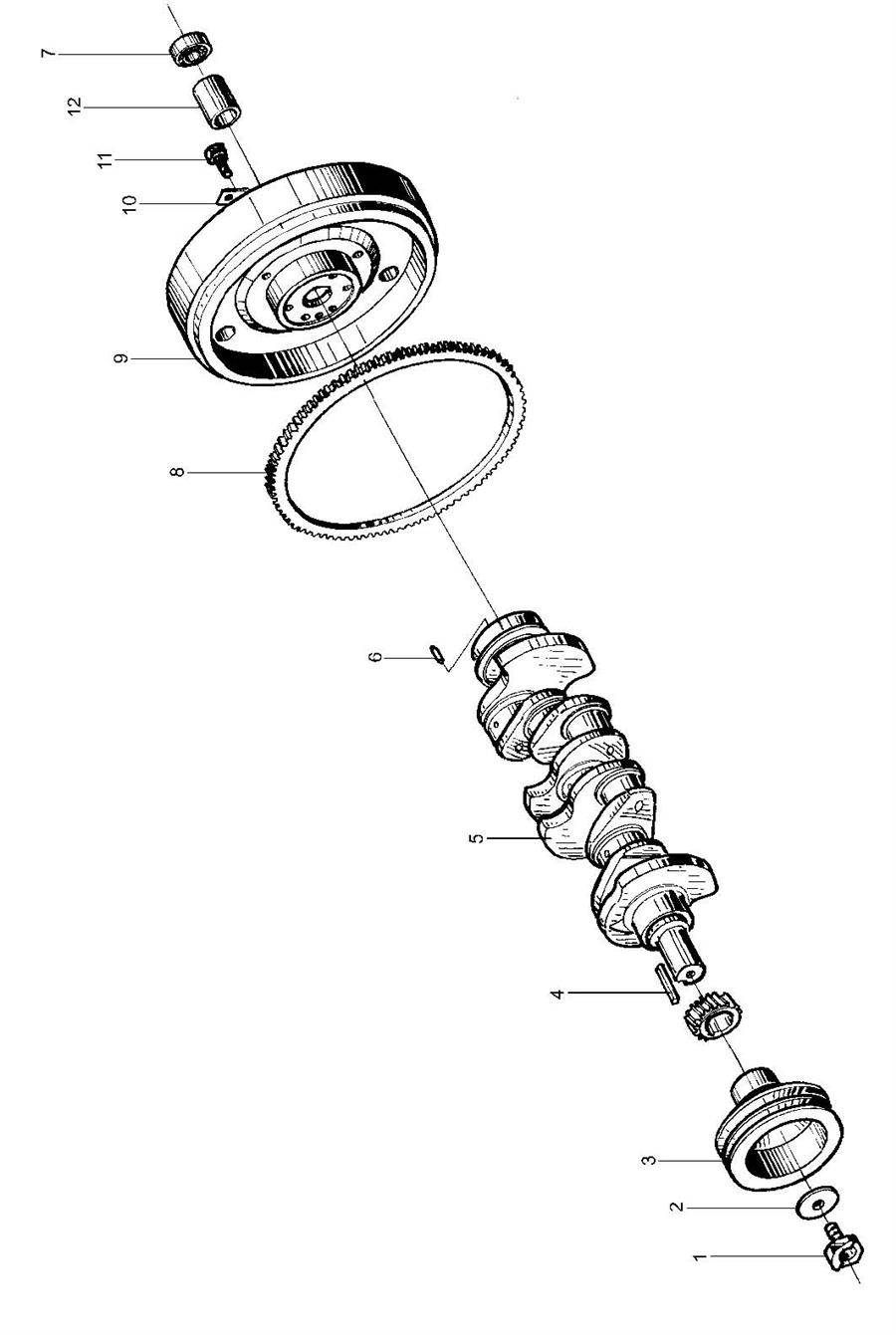 7
12
11
10
9
8
6
5
4
3
2
1