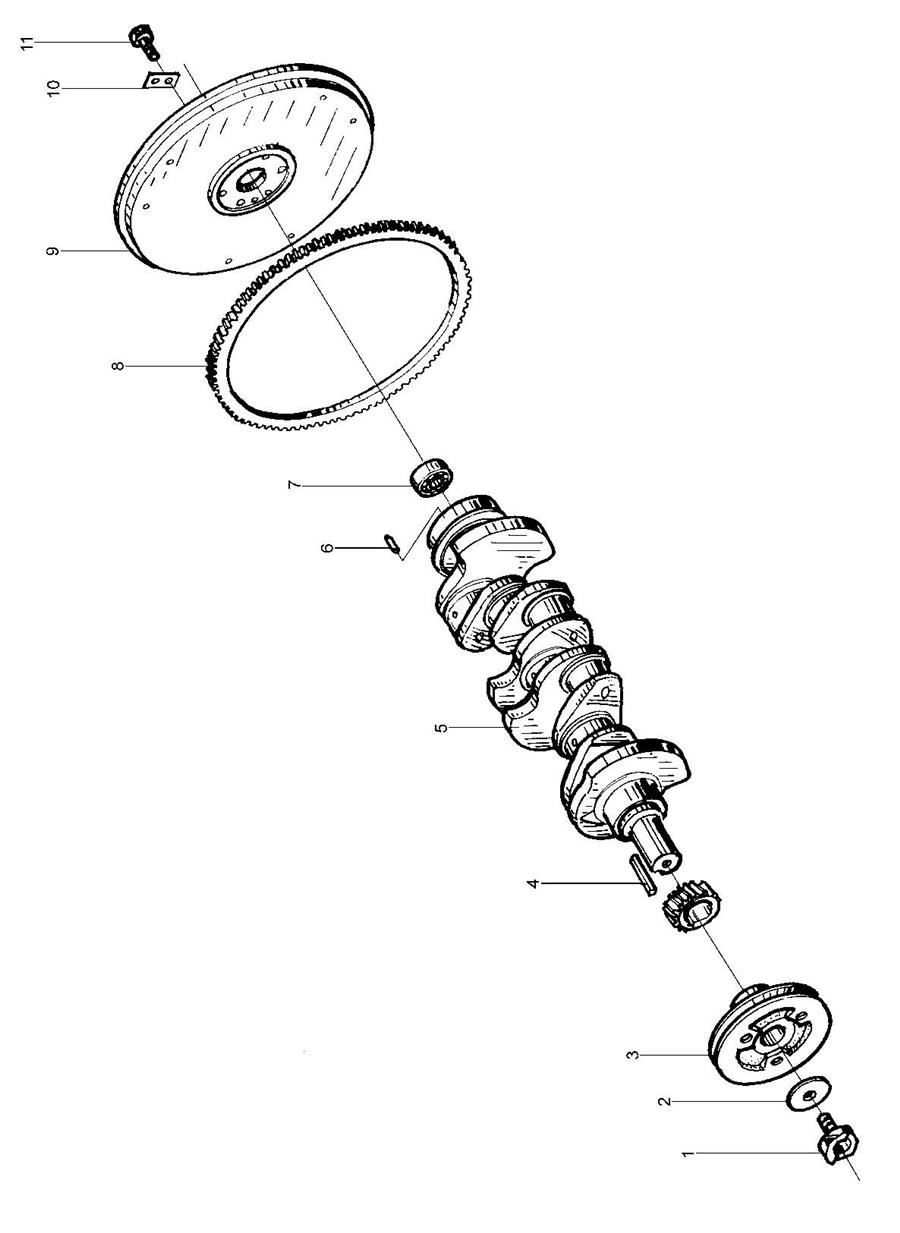 11
10
9
8
7
6
5
4
3
2
1