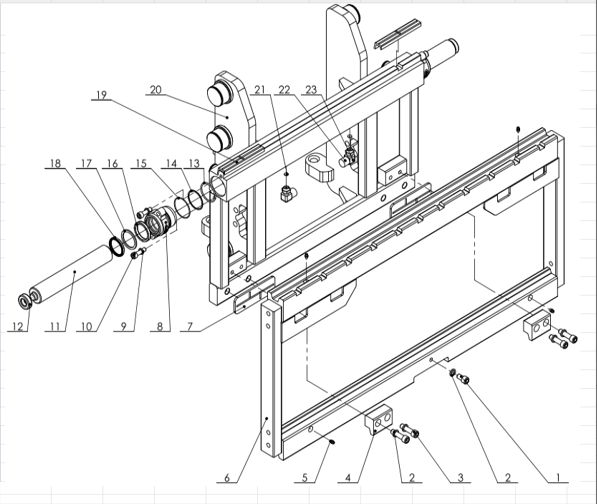 20
19
21
22
23
18
17
16
15
14
13
12
11
10
9
8
7
6
5
4
2
3
2
1