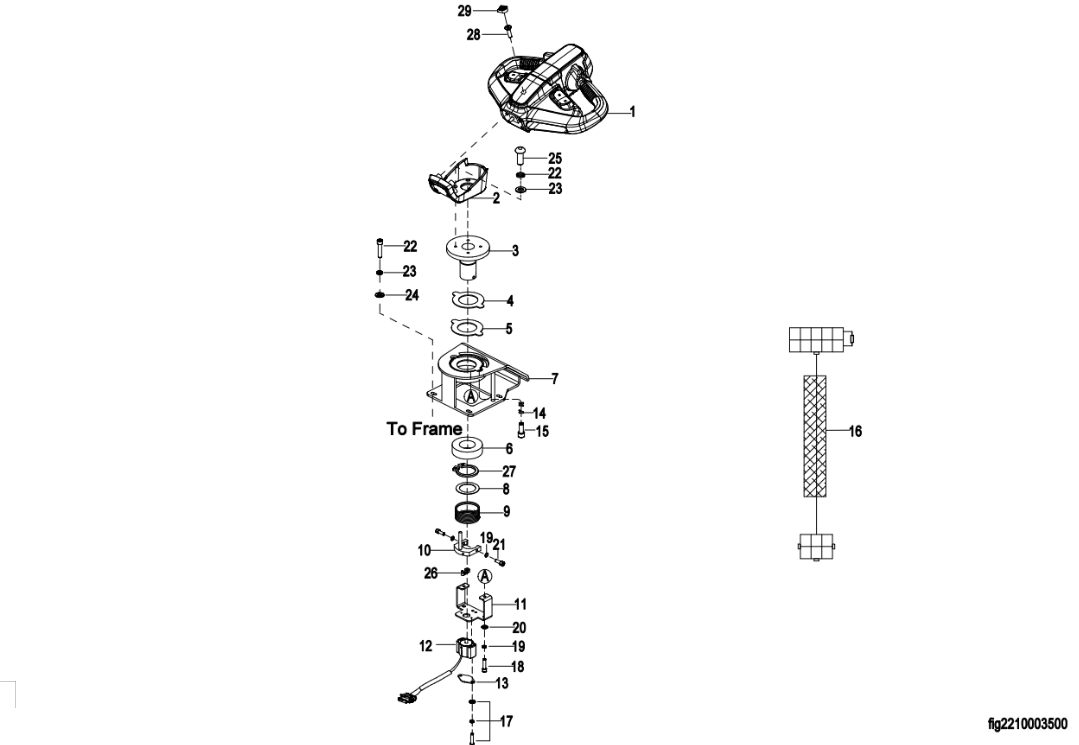 29
28
1
25
22
23
2
22
3
23
24
4
5
7
A
14
To Frame
15
6
27
8
9
10
19
21
26
A
11
20
12
19
18
13
17
16
fig2210003500