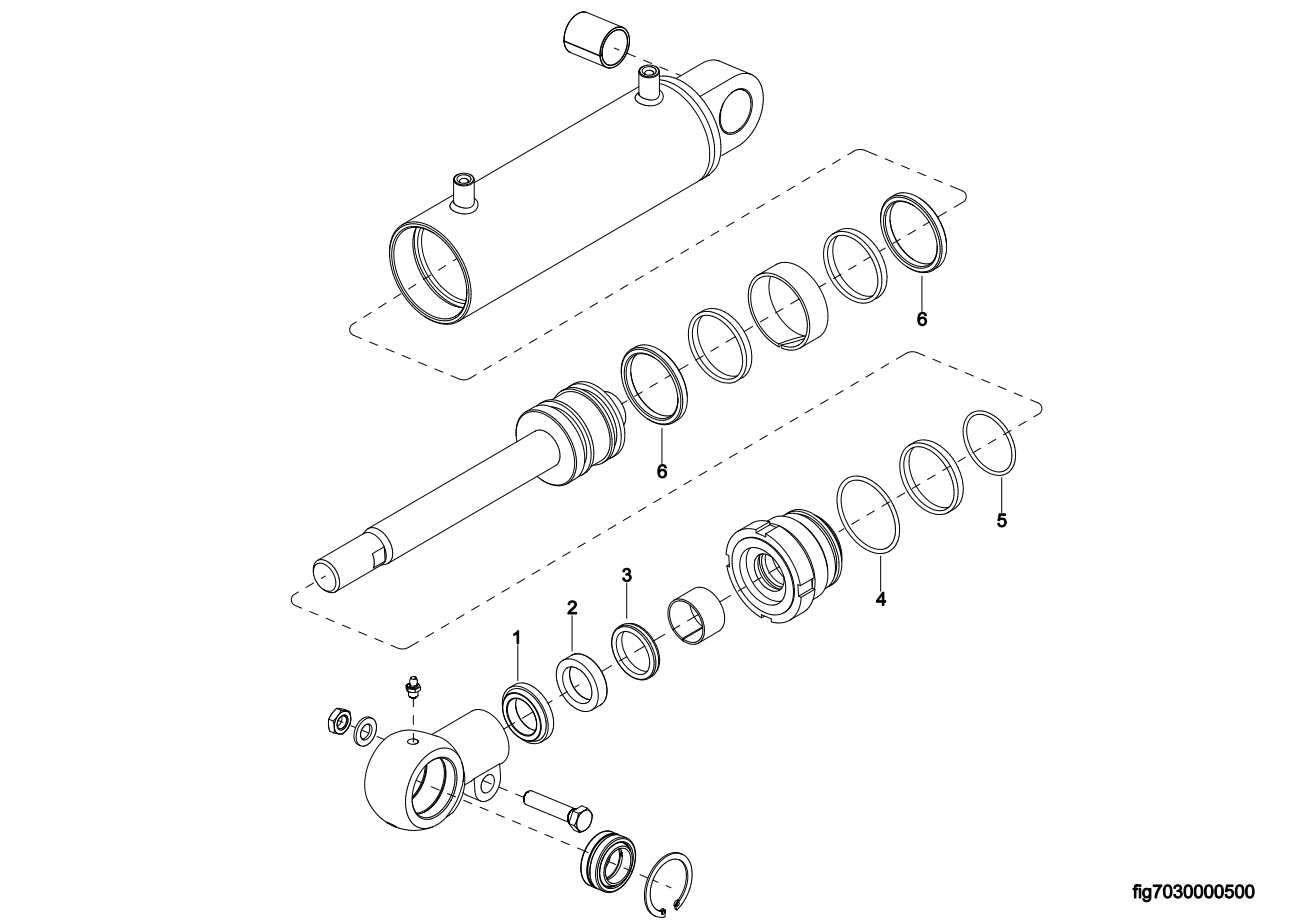 6
6
5
4
3
2
1
fig7030000500