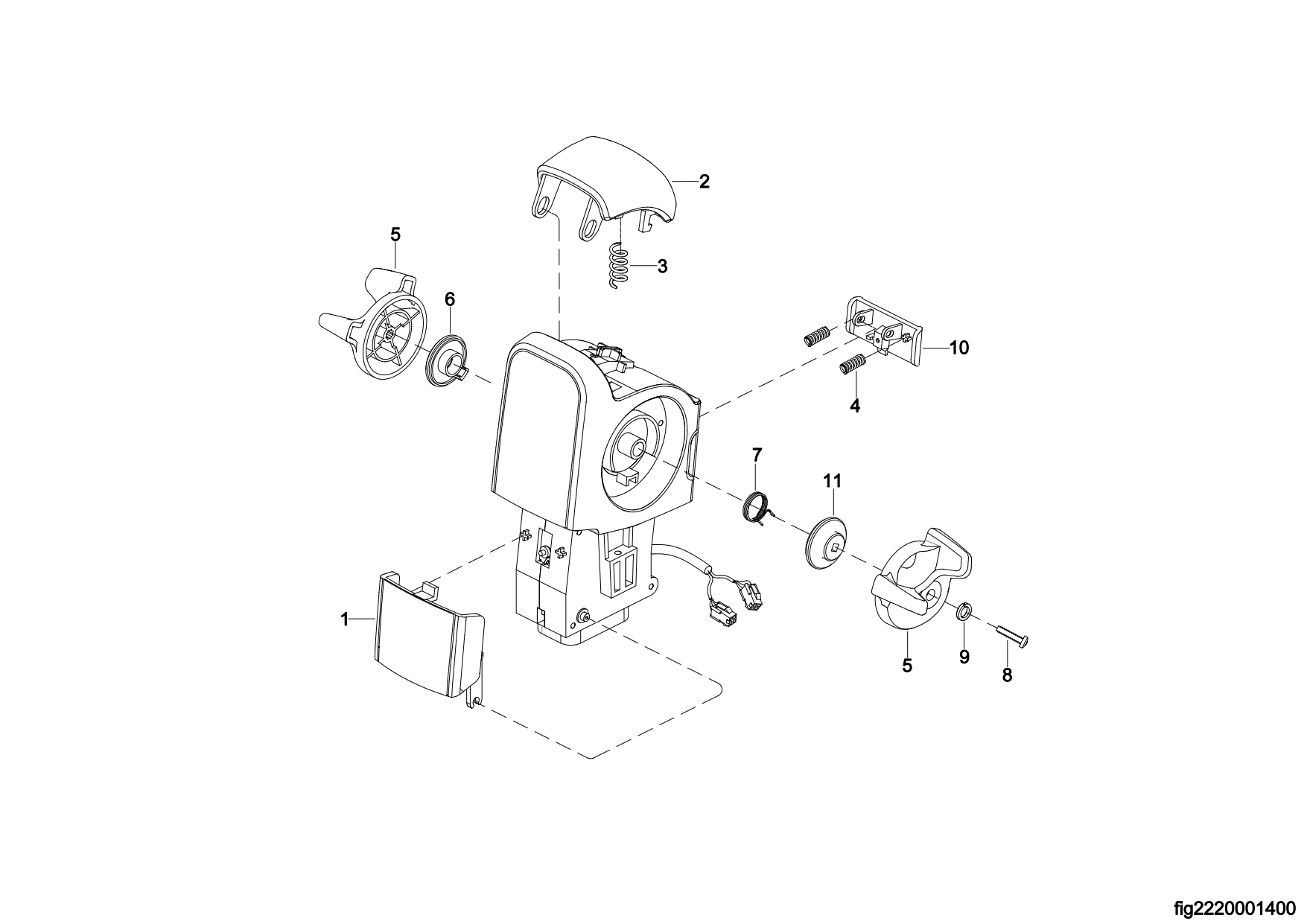 2

5

3

6

10

4

7

11

1

5

9

8

fig2220001400