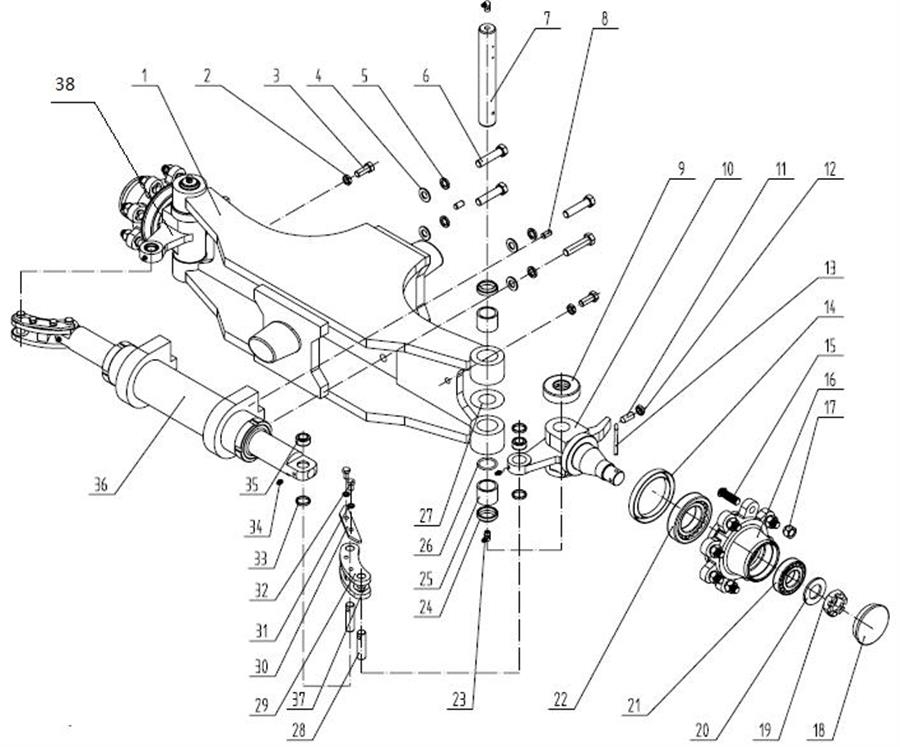 38
1
2
3
4
5
6
7
8
9
10
11
12
13
14
15
16
17
36
35
34
33
32
31
30
29
37
28
27
26
25
24
23
22
21
20
19
18