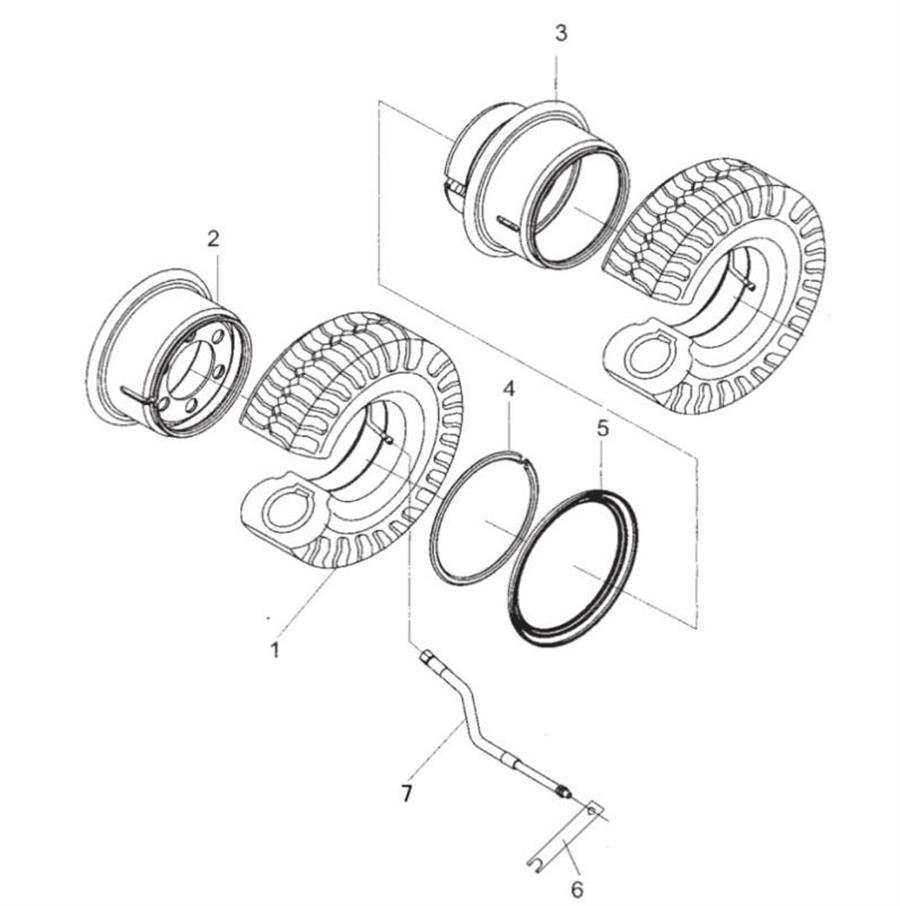 3
2
4
5
1
7
6