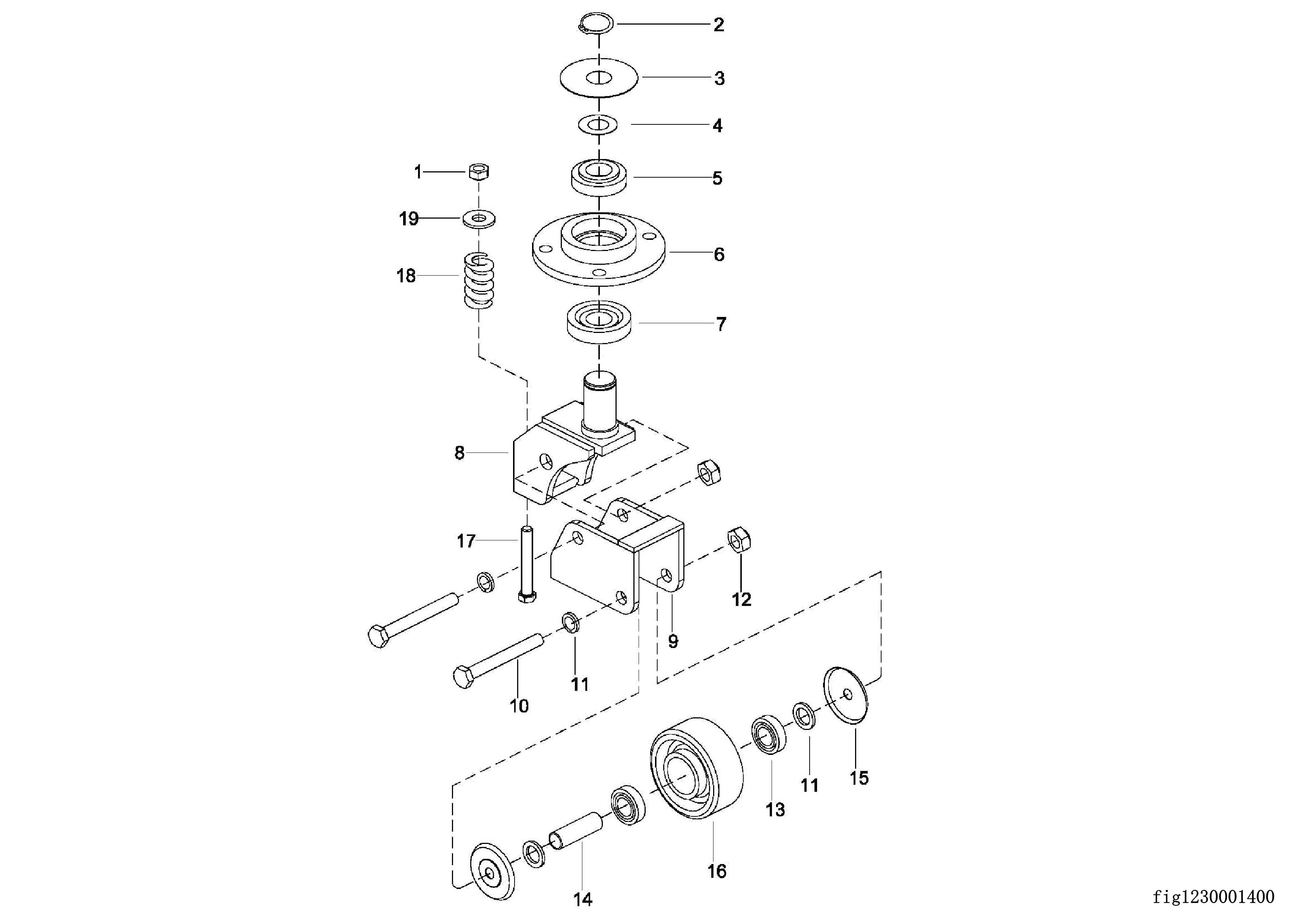 2
3
4
1
5
19
6
18
7
8
17
12
9
11
10
15
11
13
16
14
fig1230001400