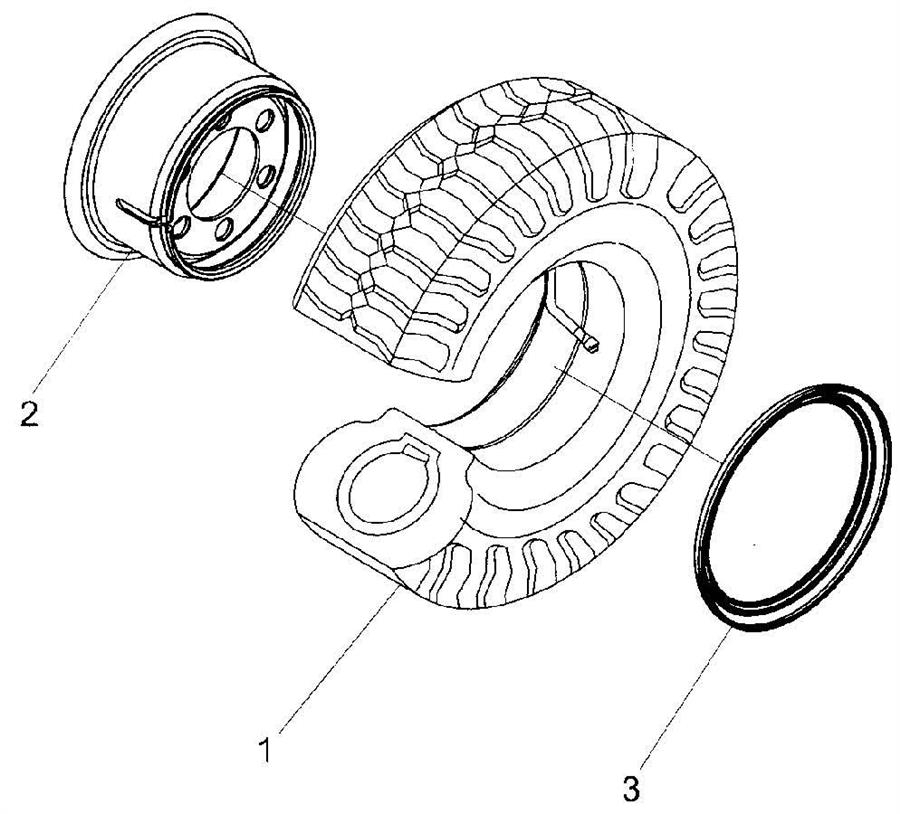 2

1

3