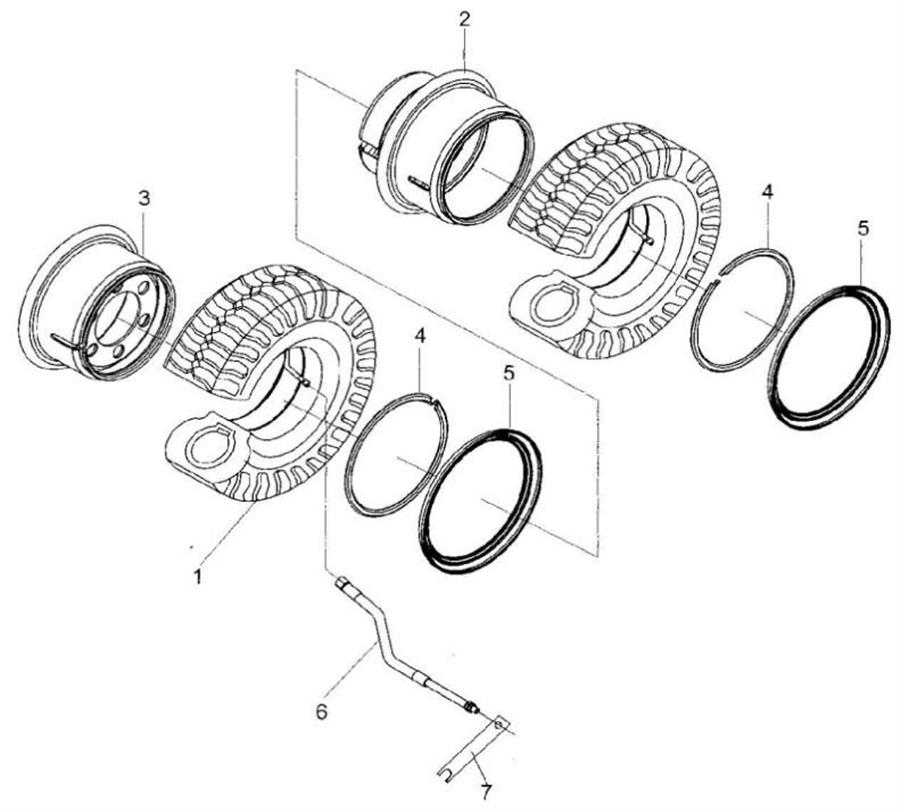 2
3
4
5
4
5
1
6
7