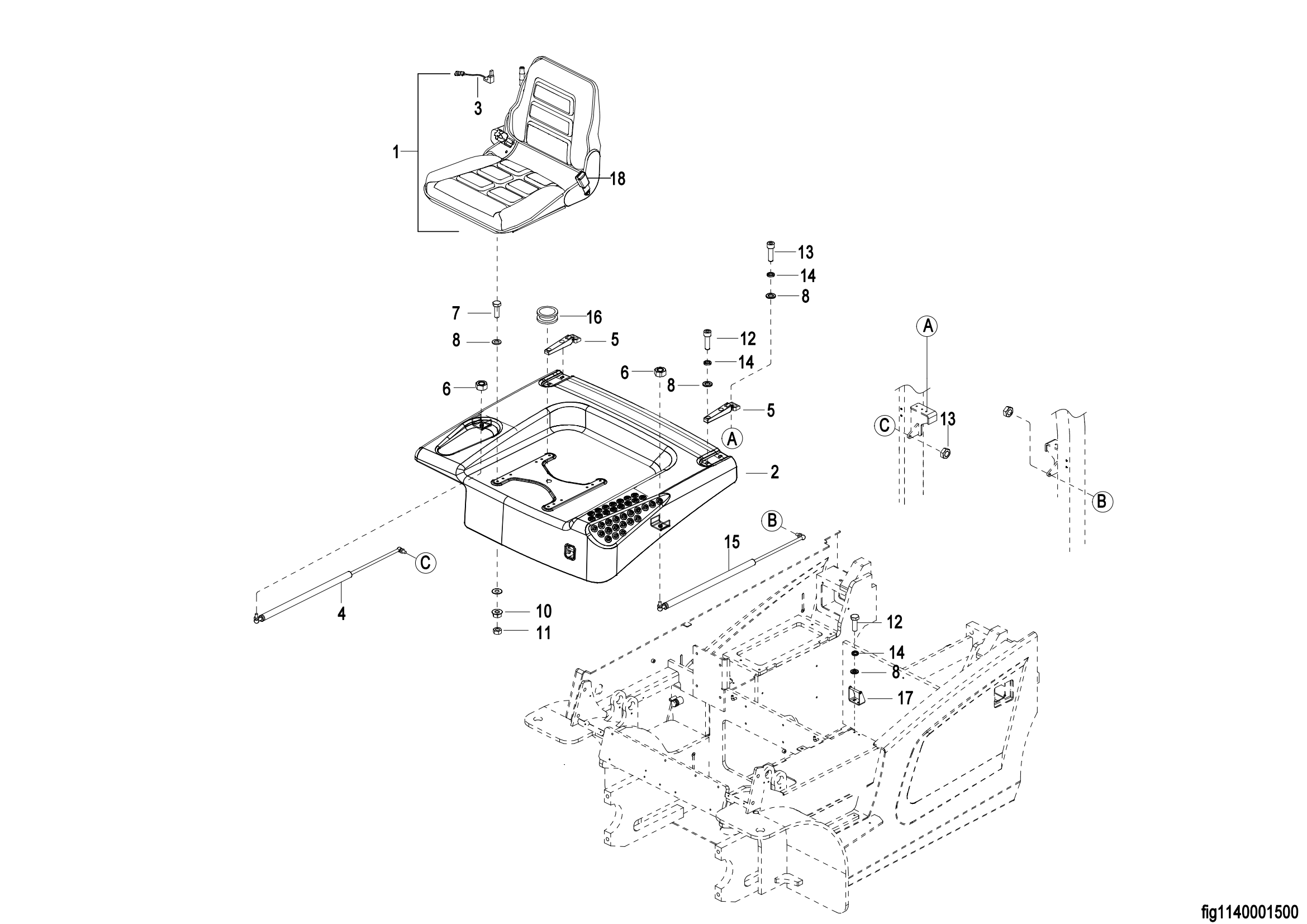 3
1
18
13
14
8
7
16
8
5
12
14
6
6
8
5
A
2
A
C
13
B
B
15
C
4
10
11
12
14
8
17
fig1140001500