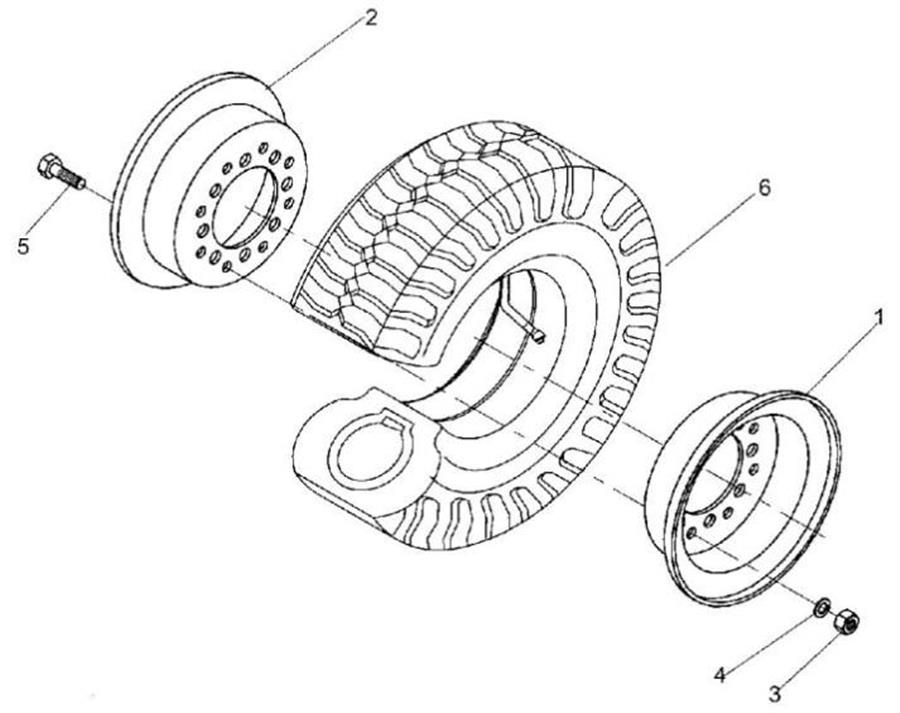 2
5
6
1
4
3