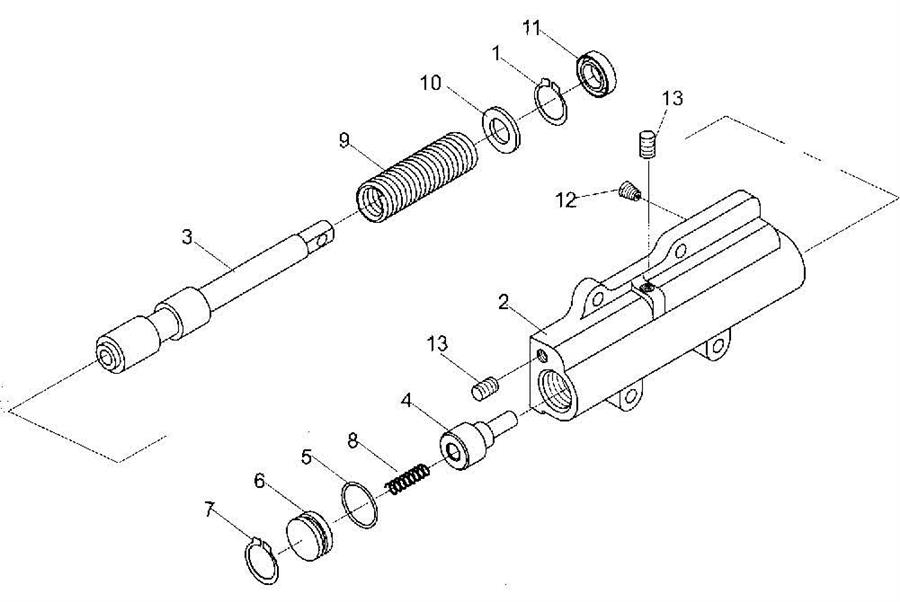 11
1
10
13
9
12
3
2
13
4
8
5
6
7