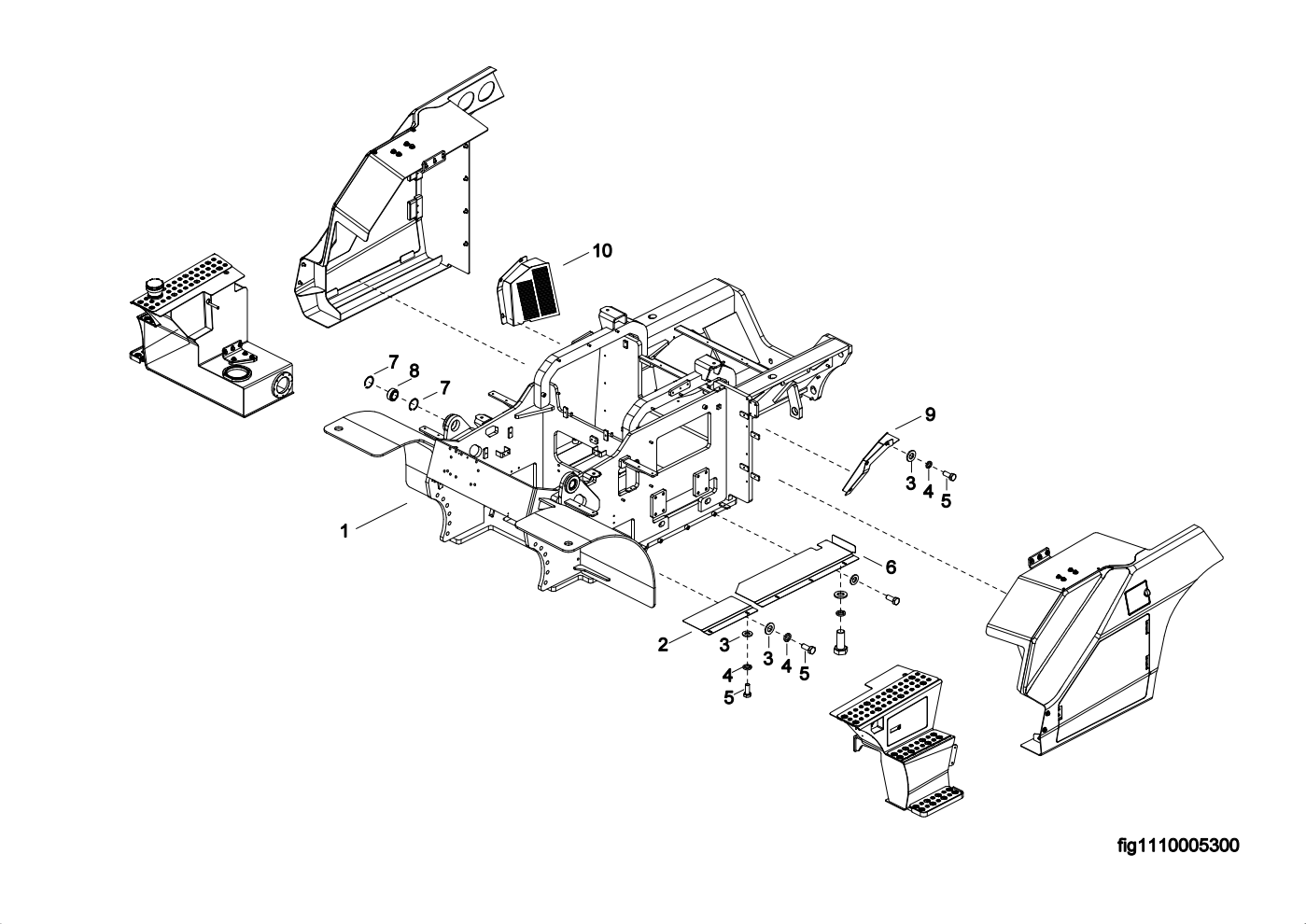 10
7
8
7
9
3
4
5
1
6
2
3
3
4
5
4
5
fig1110005300