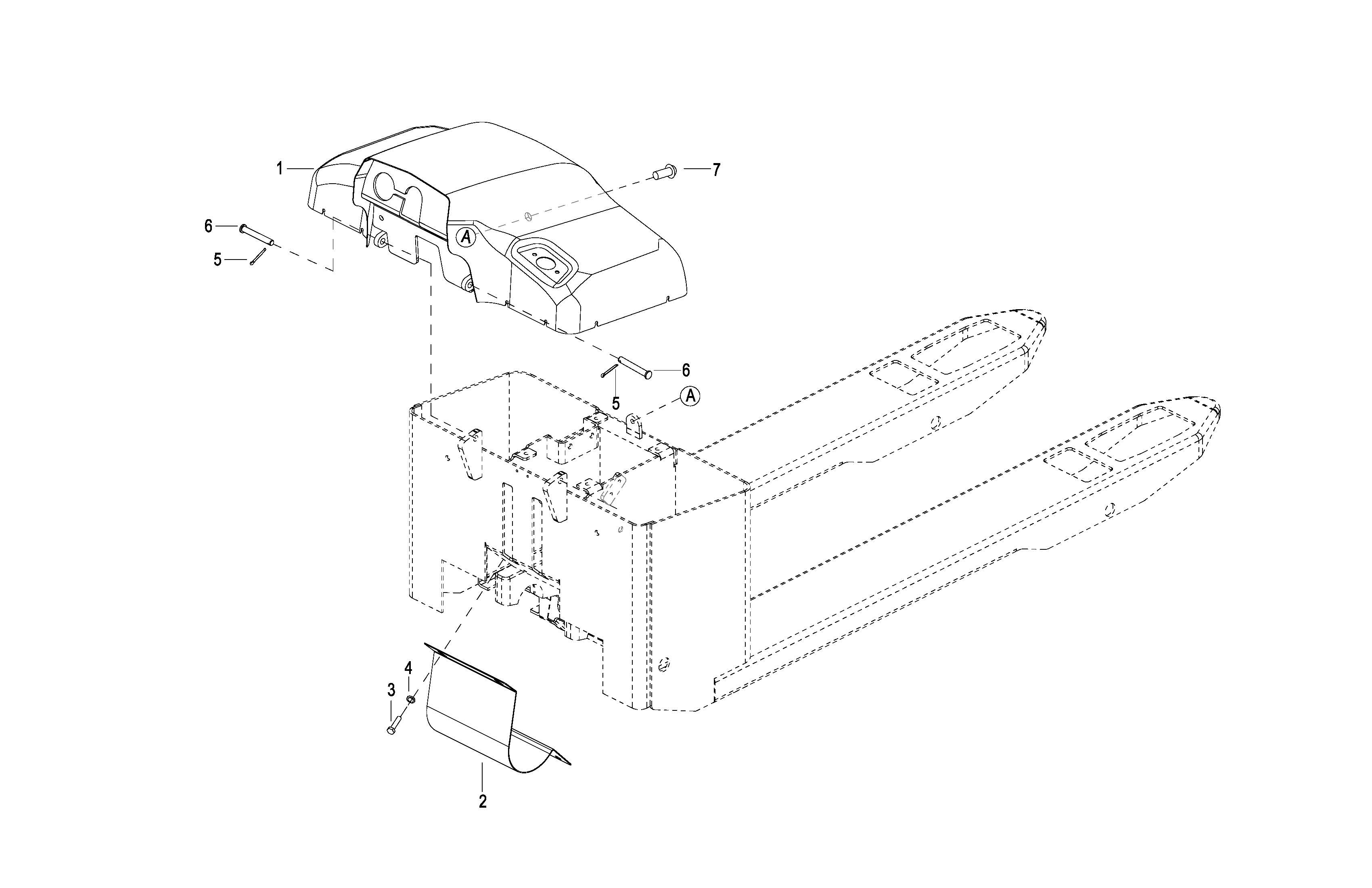 1
7
6
5
A
6
5
A
4
3
2