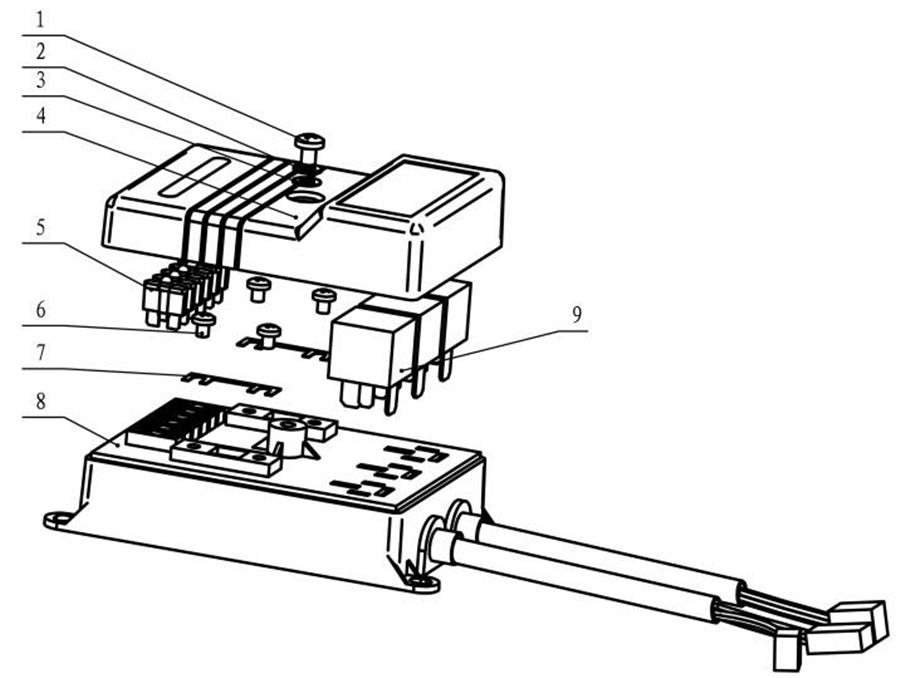 1
2
3
4
5
6
7
8
9