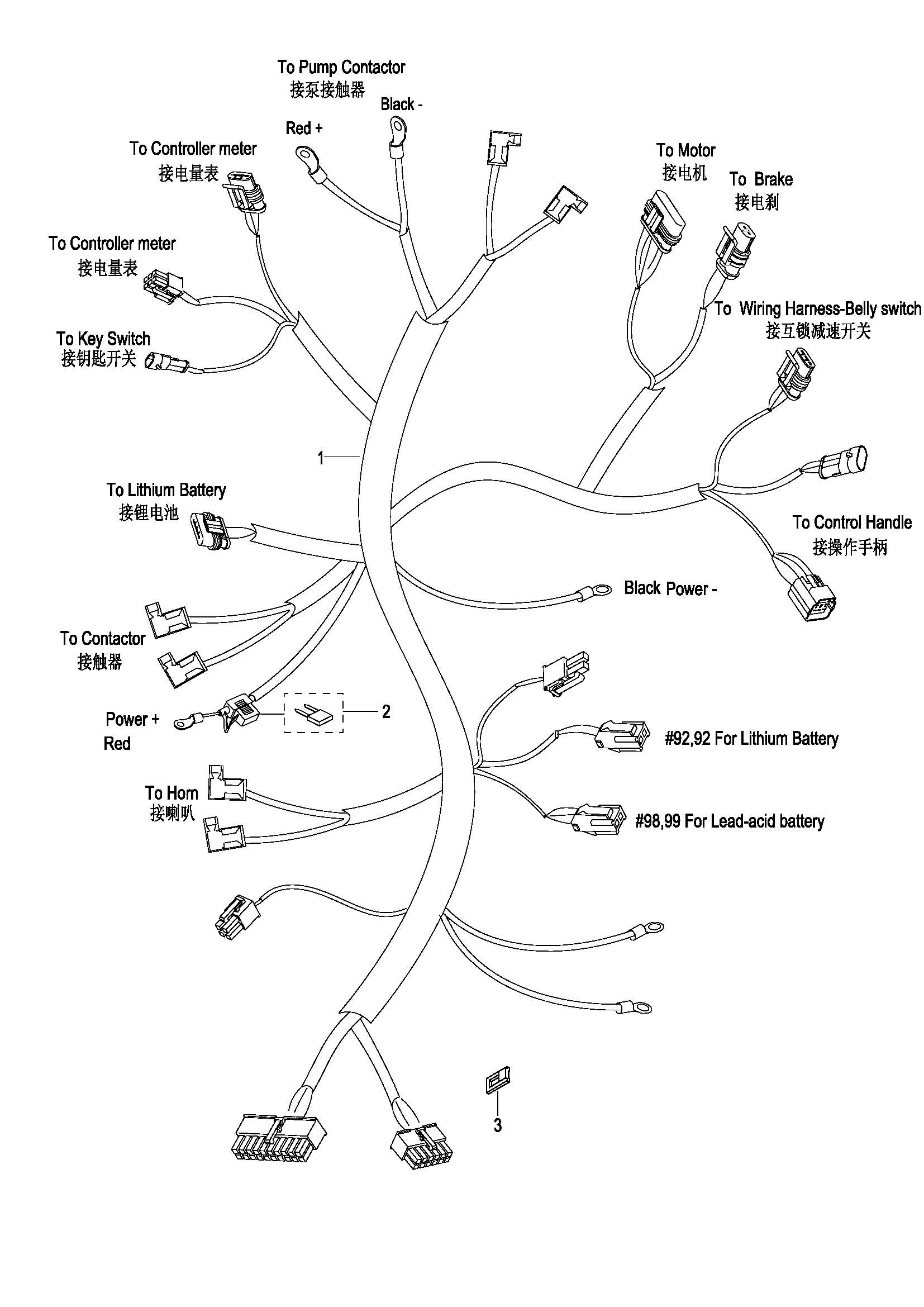 To Pump Contactor
接泵接触器

Black -

Red +

To Controller meter
接电量表

To Motor
接电机

To Brake
接电刹

To Controller meter
接电量表

To Wiring Harness-Belly switch
接互锁减速开关

To Key Switch
接钥匙开关

1

To Lithium Battery
接锂电池

To Control Handle
接操作手柄

Black Power -

To Contactor
接触器

Power +
Red

2

#92,92 For Lithium Battery

To Horn
接喇叭

#98,99 For Lead-acid battery

3