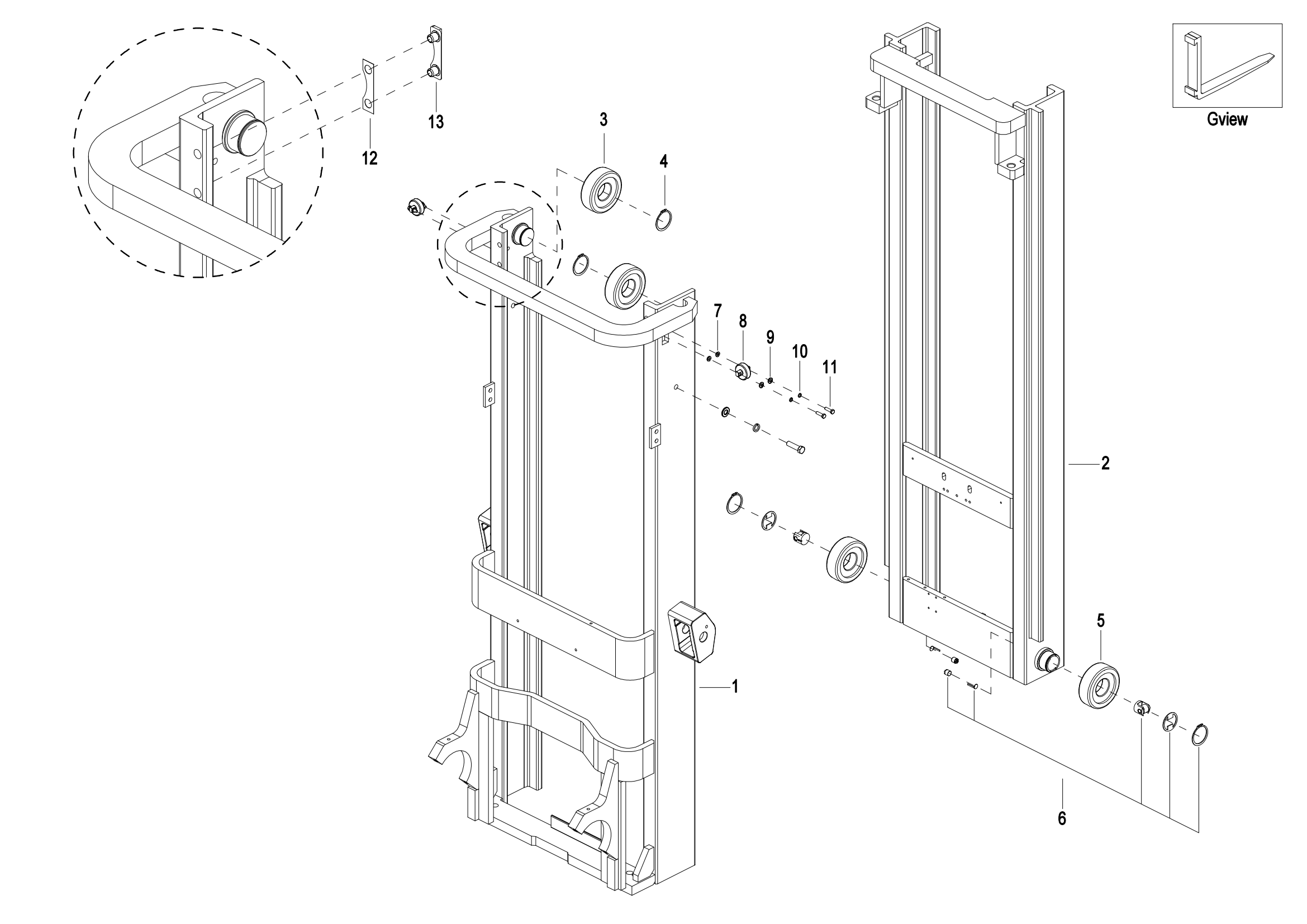 Gview

13
12
3
4
7
8
9
10
11
2
1
5
6