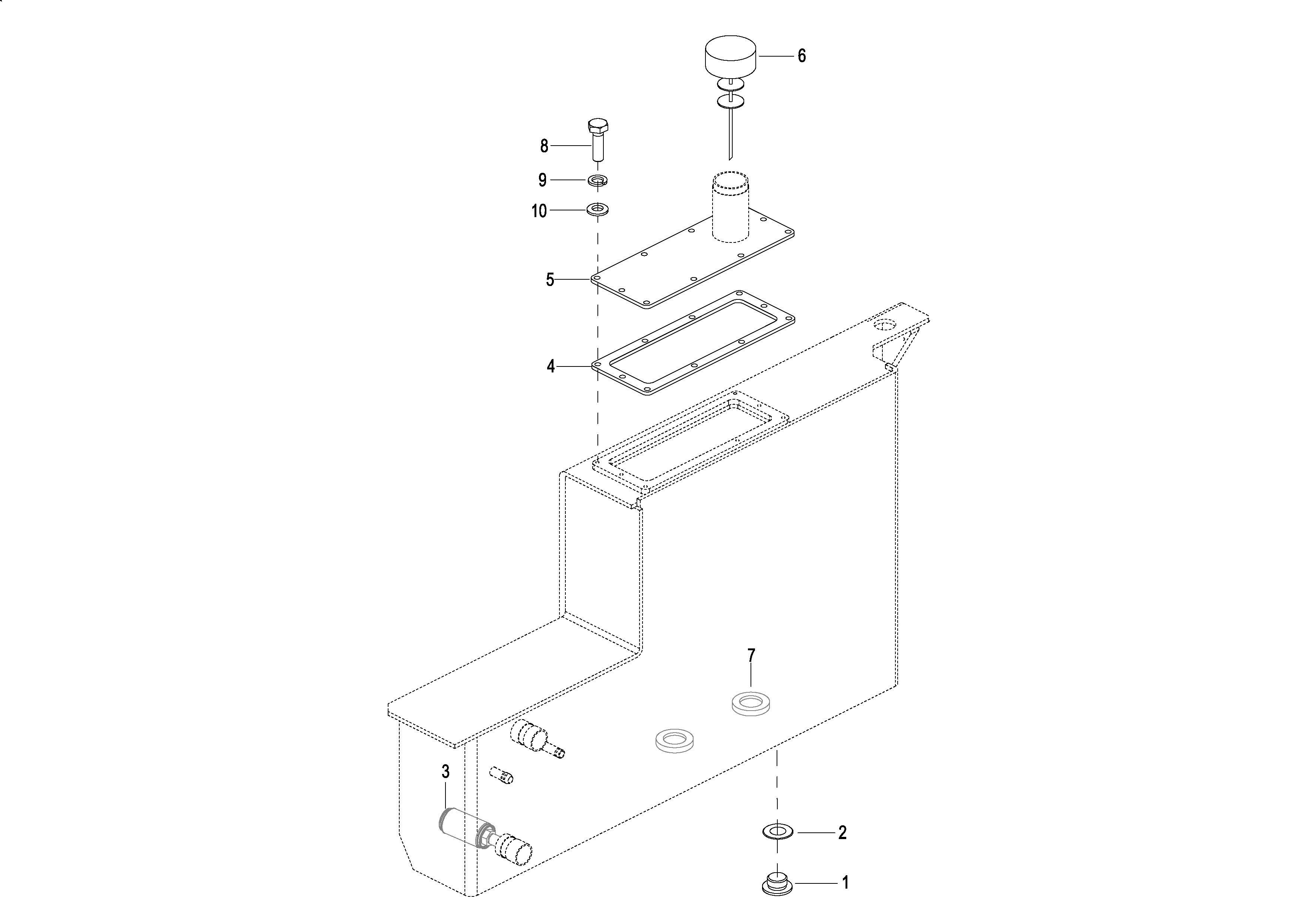 6
8
9
10
5
4
7
3
2
1