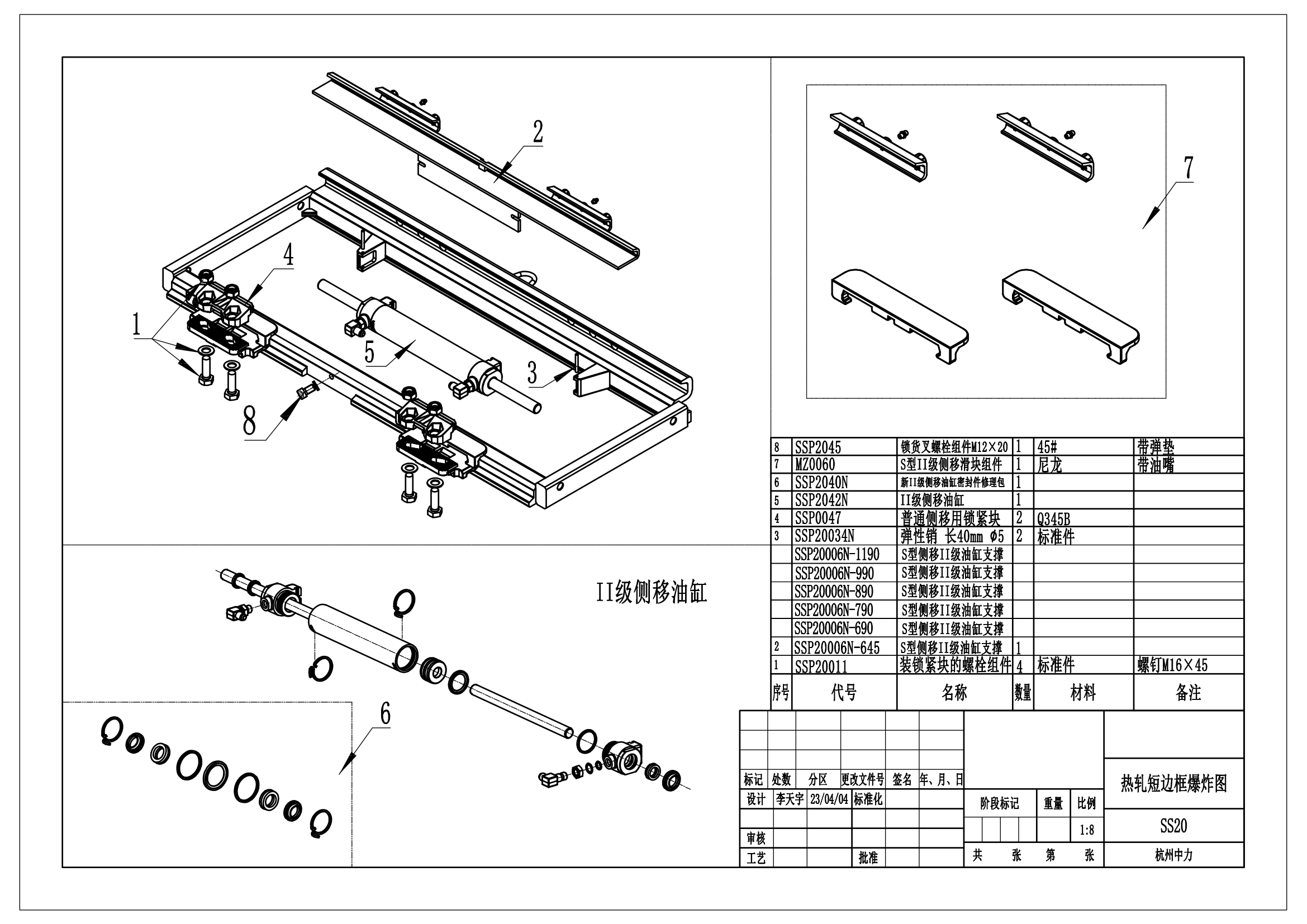 2

4

1

5

3

8

7

II级侧移油缸

6

| 8 | SSP2045 | 锁货叉螺栓组件M12×20 | 1 | 45# | 带弹垫 |
|---|---|---|---|---|---|
| 7 | MZ0060 | S型II级侧移滑块组件 | 1 | 尼龙 | 带油嘴 |
| 6 | SSP2040N | 新II级侧移油缸密封件修理包 | 1 | | |
| 5 | SSP2042N | II级侧移油缸 | 1 | | |
| 4 | SSP0047 | 普通侧移用锁紧块 | 2 | Q345B | |
| 3 | SSP20034N | 弹性销 长40mm φ5 | 2 | 标准件 | |
| | SSP20006N-1190 | S型侧移II级油缸支撑 | | | |
| | SSP20006N-990 | S型侧移II级油缸支撑 | | | |
| | SSP20006N-890 | S型侧移II级油缸支撑 | | | |
| | SSP20006N-790 | S型侧移II级油缸支撑 | | | |
| | SSP20006N-690 | S型侧移II级油缸支撑 | | | |
| 2 | SSP20006N-645 | S型侧移II级油缸支撑 | 1 | | |
| 1 | SSP20011 | 装锁紧块的螺栓组件 | 4 | 标准件 | 螺钉M16×45 |
| 序号 | 代号 | 名称 | 数量 | 材料 | 备注 |

标记 处数 分区 更改文件号 签名 年、月、日
设计 李天宇 23/04/04 标准化
审核
工艺 批准
阶段标记 重量 比例
1:8
共 张 第 张
热轧短边框爆炸图
SS20
杭州中力