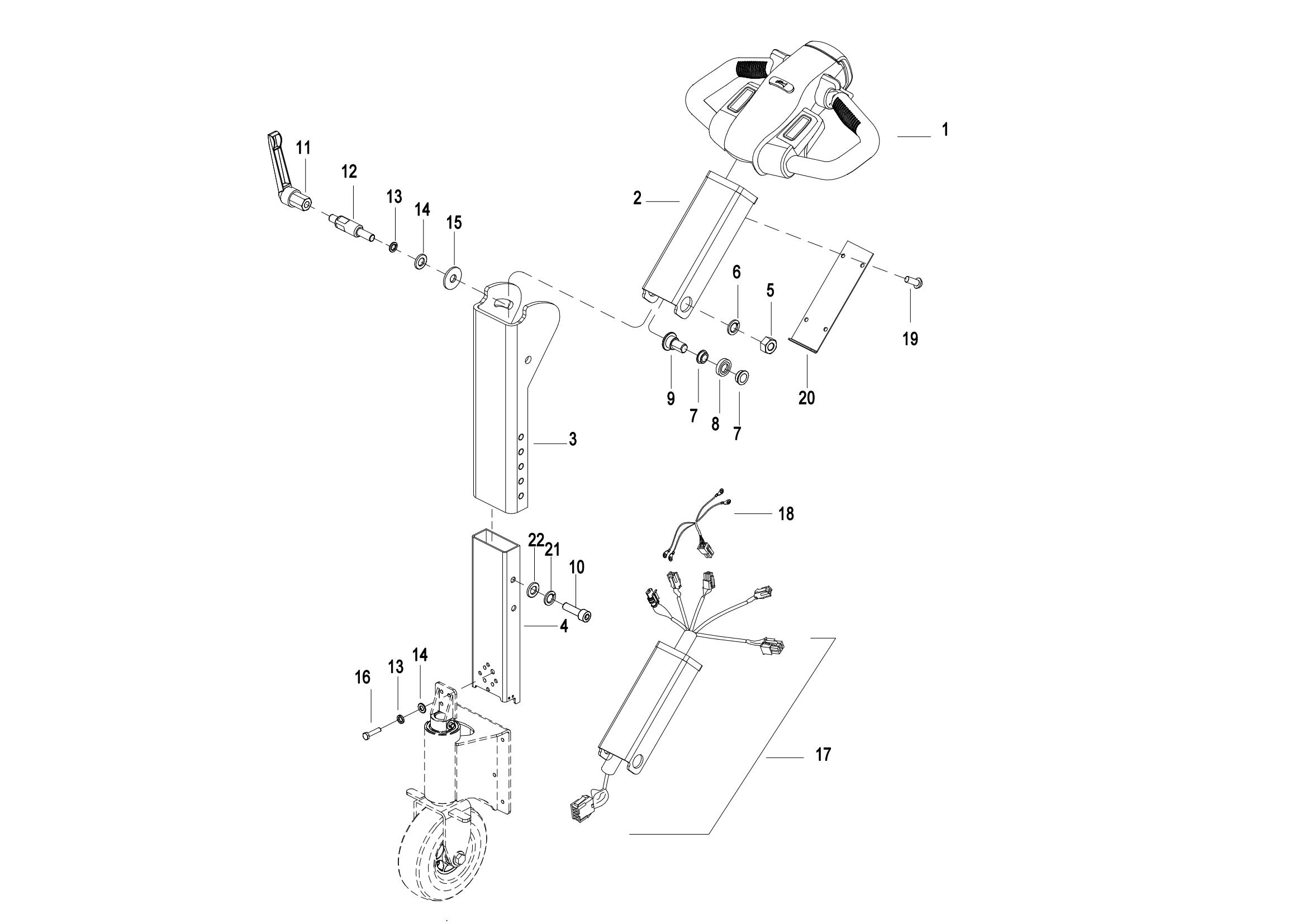 1
11
12
13
14
15
2
6
5
19
9
7
8
7
20
3
18
22
21
10
4
16
13
14
17