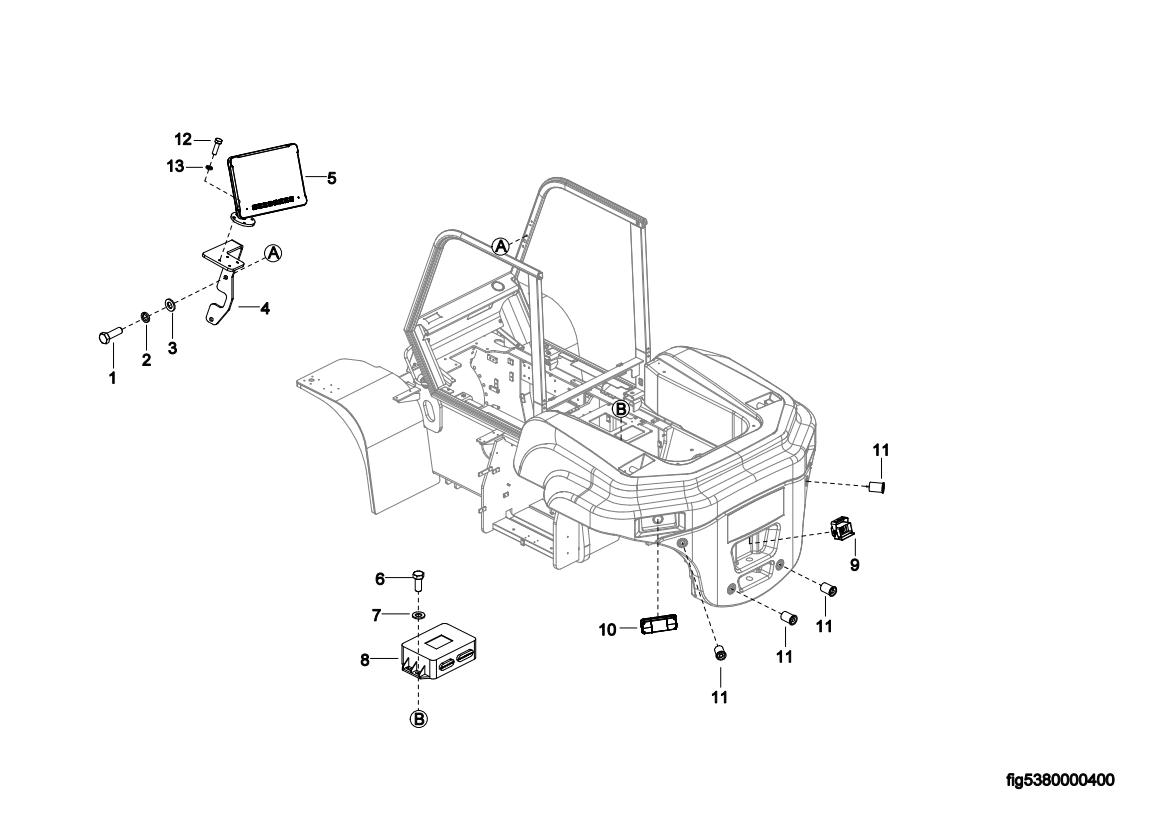 12
13
5
A
A
4
1
2
3
B
11
9
6
7
8
10
11
11
11
B
fig5380000400