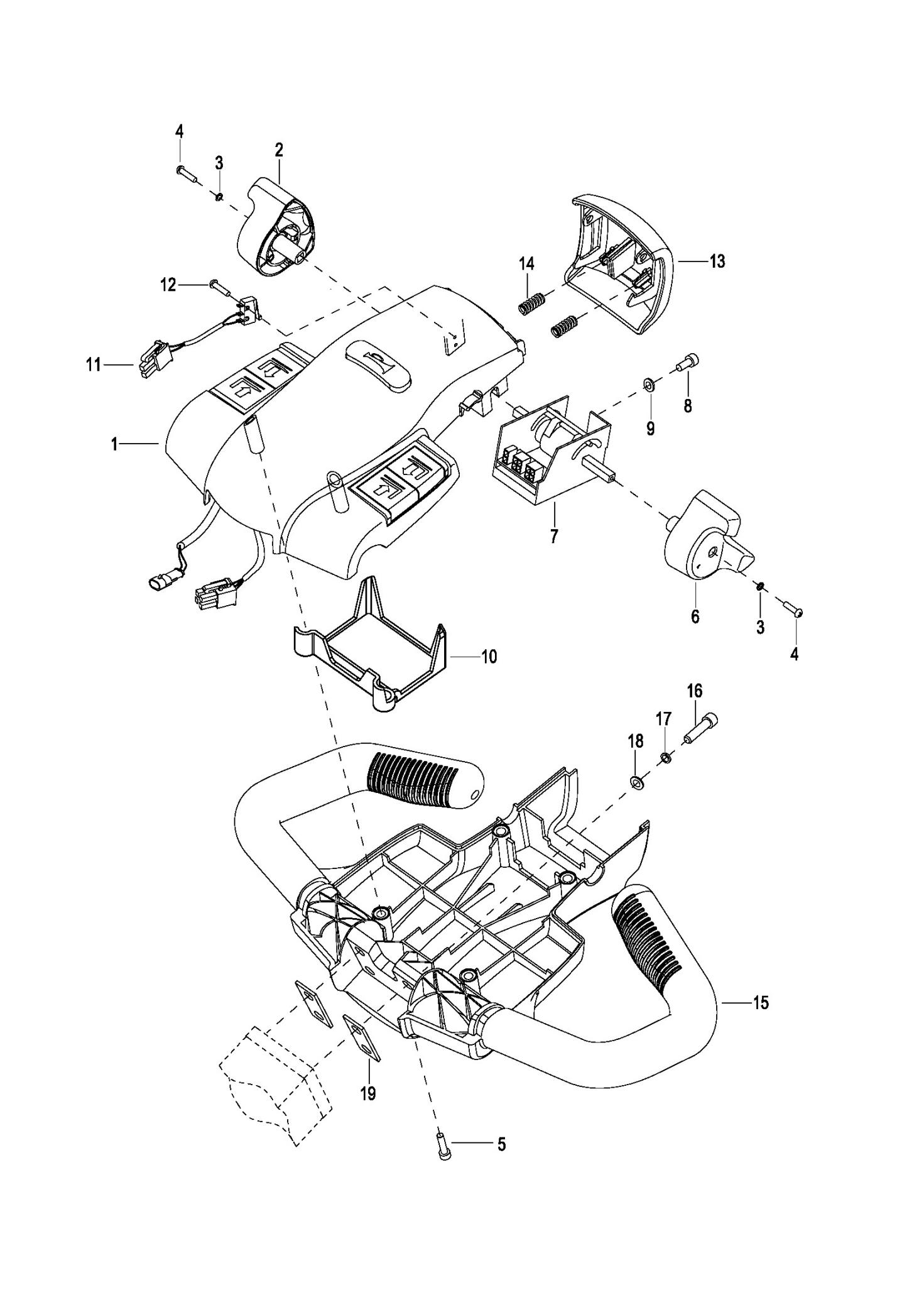 4
3
2
14
13
12
11
8
9
1
7
6
3
4
10
16
17
18
15
19
5