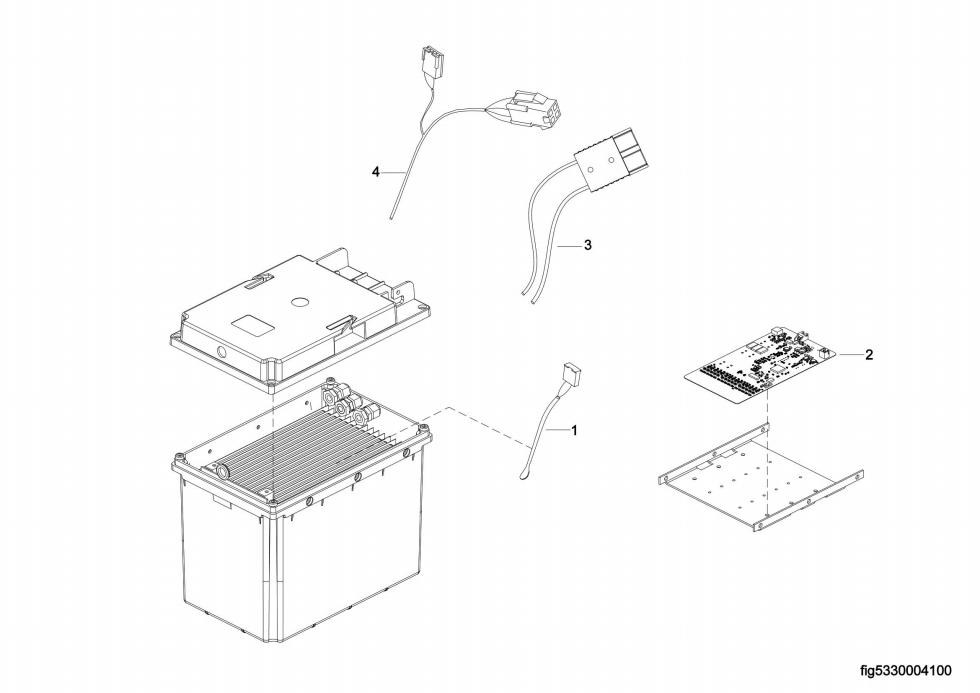 4

3

2

1

fig5330004100