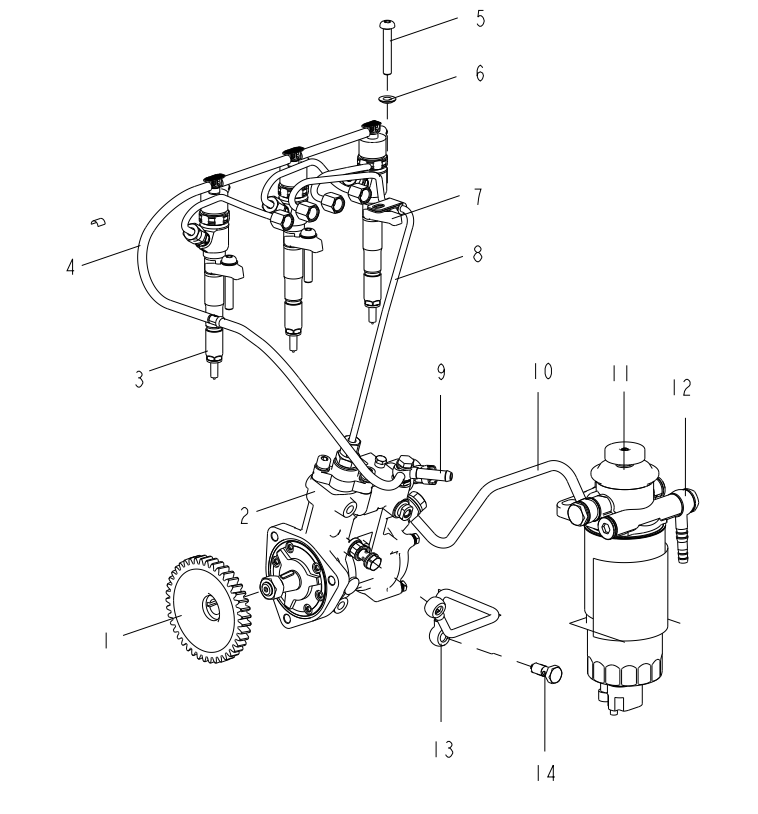 5
6
7
4
8
3
9
10
11
12
2
1
13
14