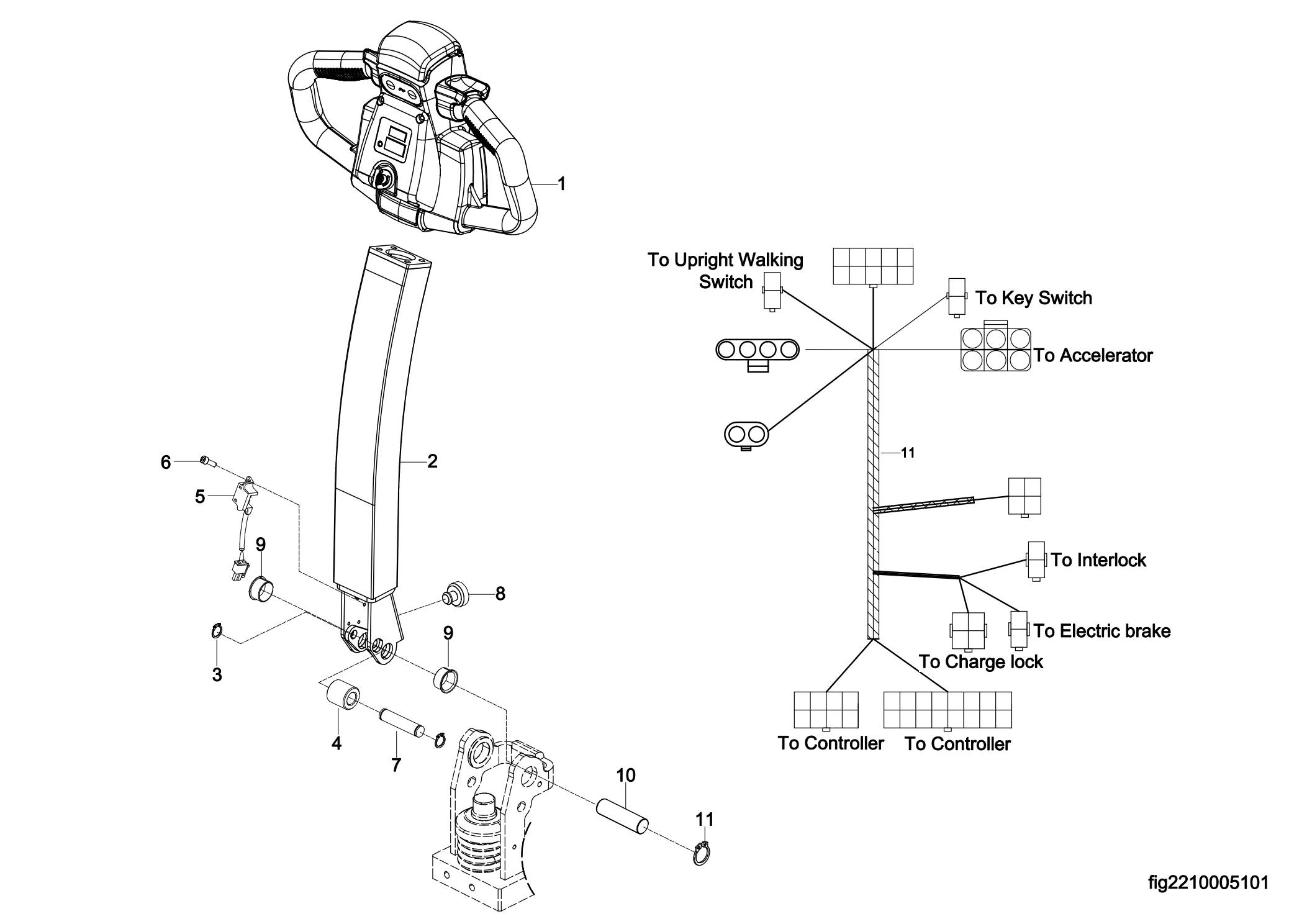 1

2

6

5

9

8

3

9

4

7

10

11

To Upright Walking Switch

To Key Switch

To Accelerator

11

To Interlock

To Electric brake

To Charge lock

To Controller

To Controller

fig2210005101