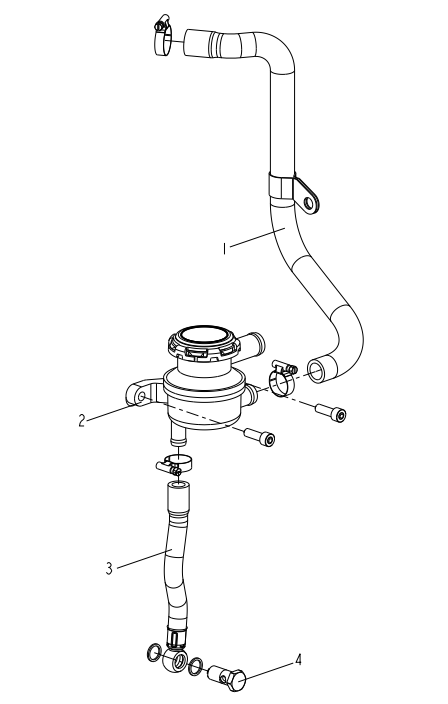 1
2
3
4