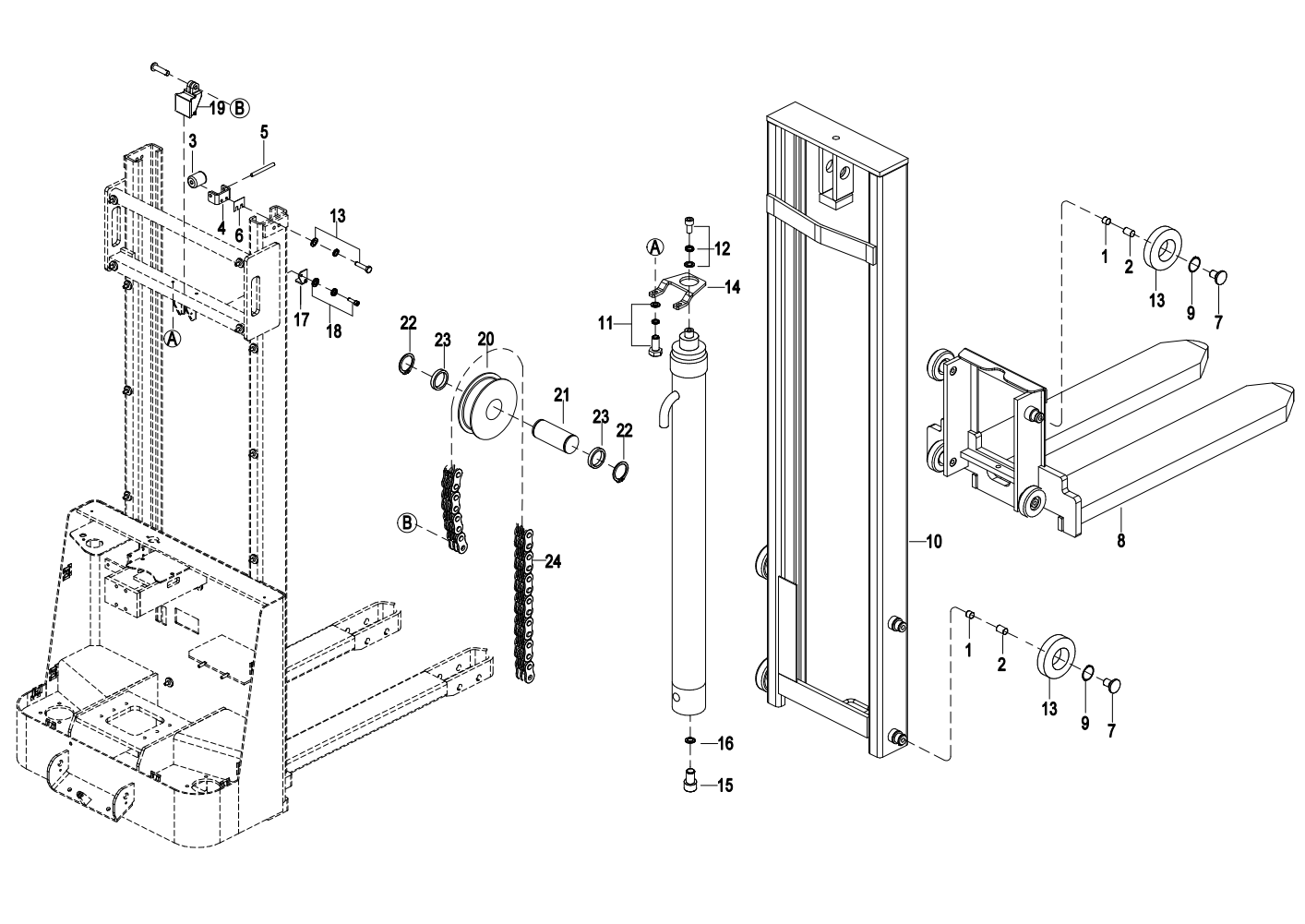 19 B
3
5
4
6
13
17
18
A
22
23
20
21
23
22
B
24
A
12
14
11
16
15
10
1
2
13
9
7
8
1
2
13
9
7