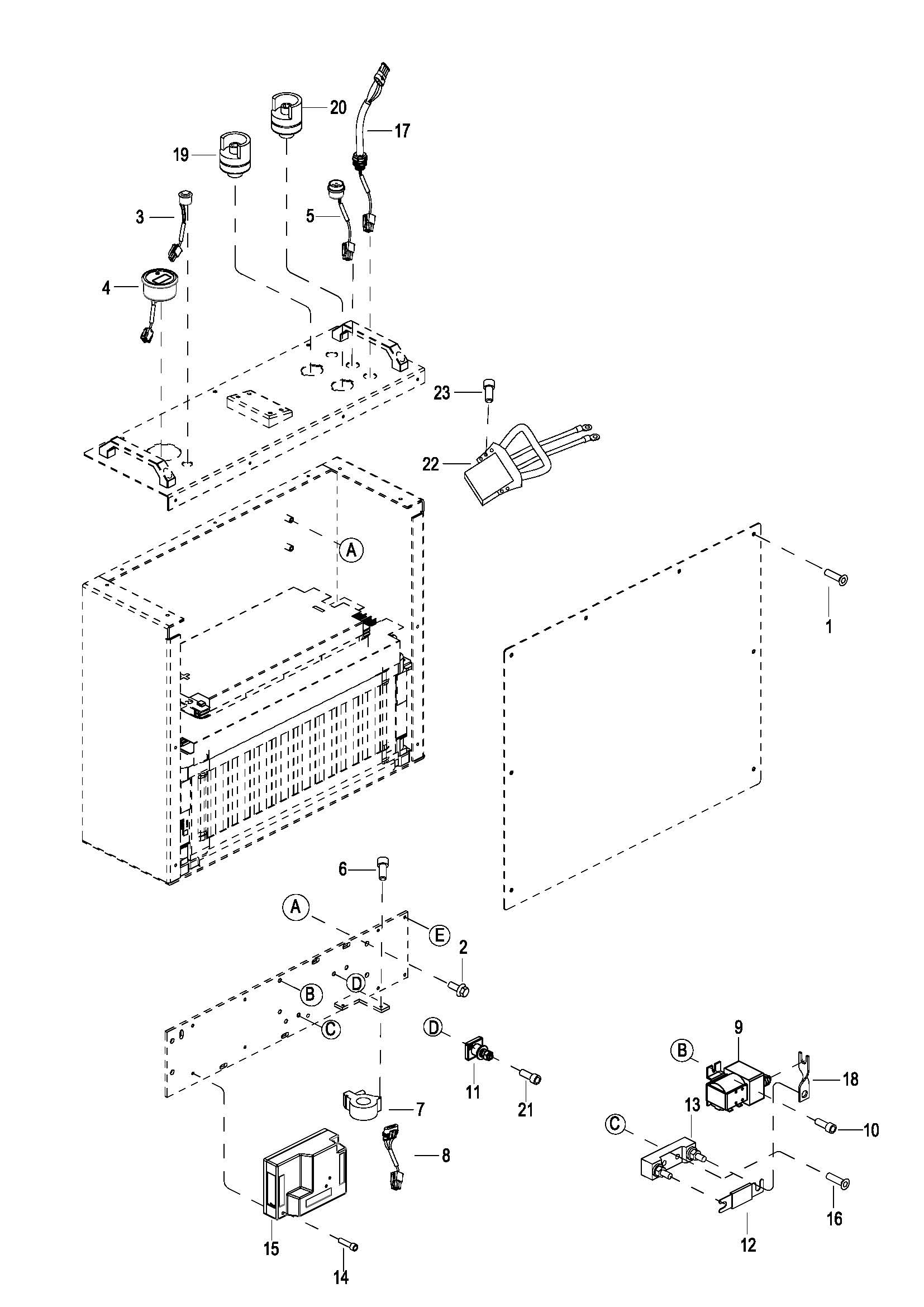 20
17
19
3
5
4
23
22
A
1
6
A
E
2
D
B
C
D
9
B
18
11
21
13
7
10
C
8
16
15
12
14