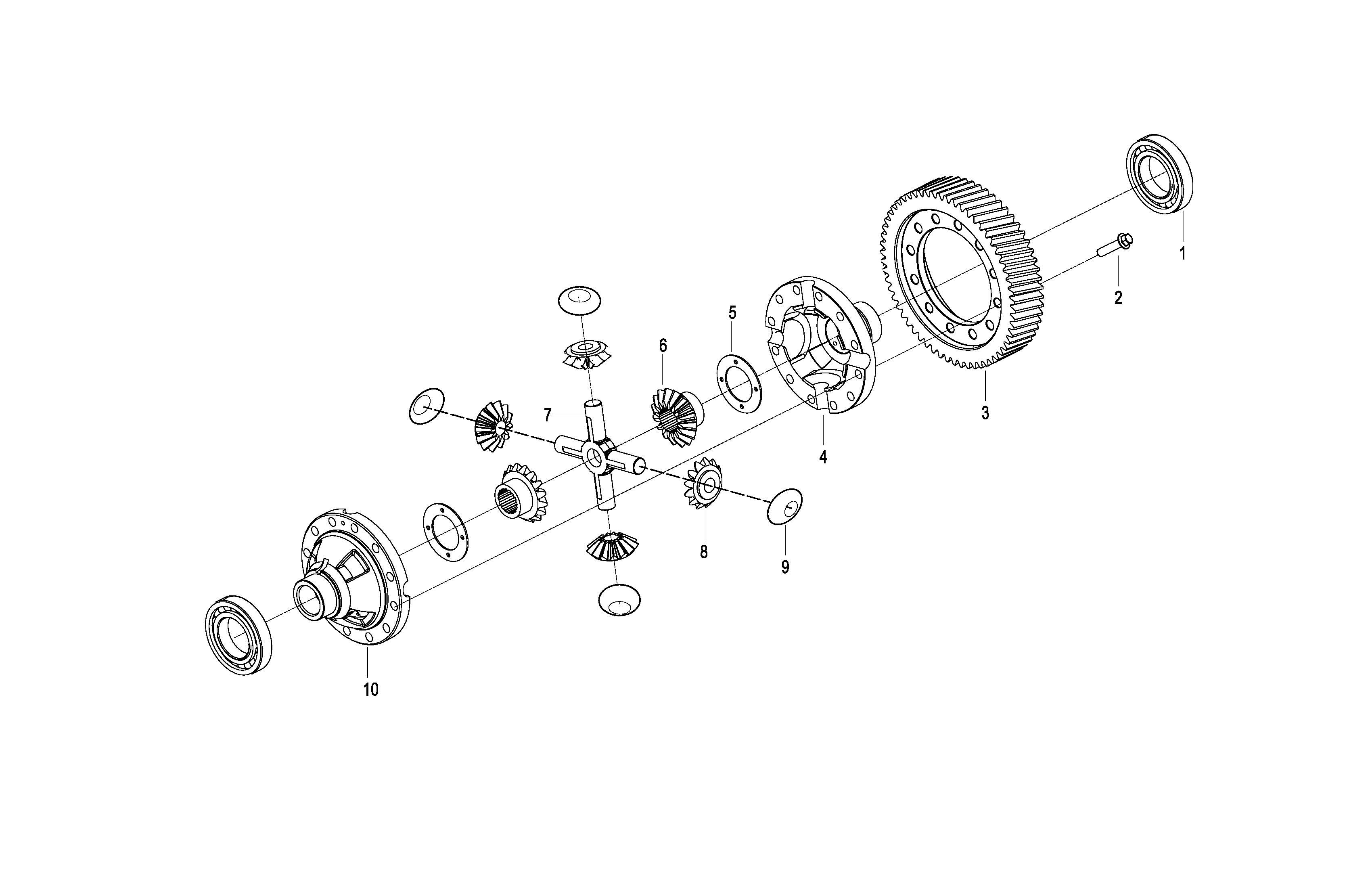 1
2
3
4
5
6
7
8
9
10