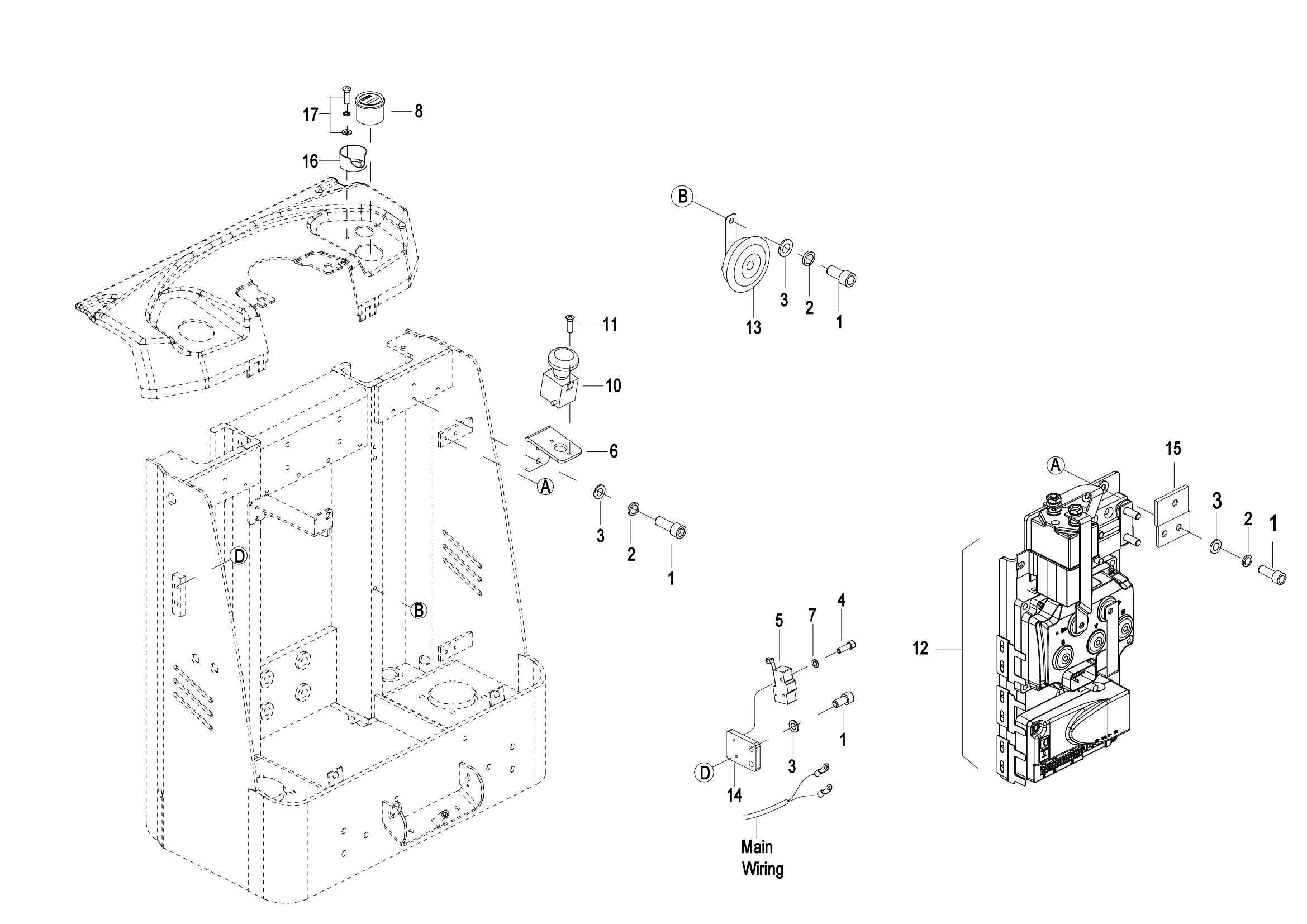 17
8
16
B
3
2
1
13
11
10
6
A
3
2
1
D
B
15
A
3
2
1
12
5
7
4
1
3
D
14
Main Wiring