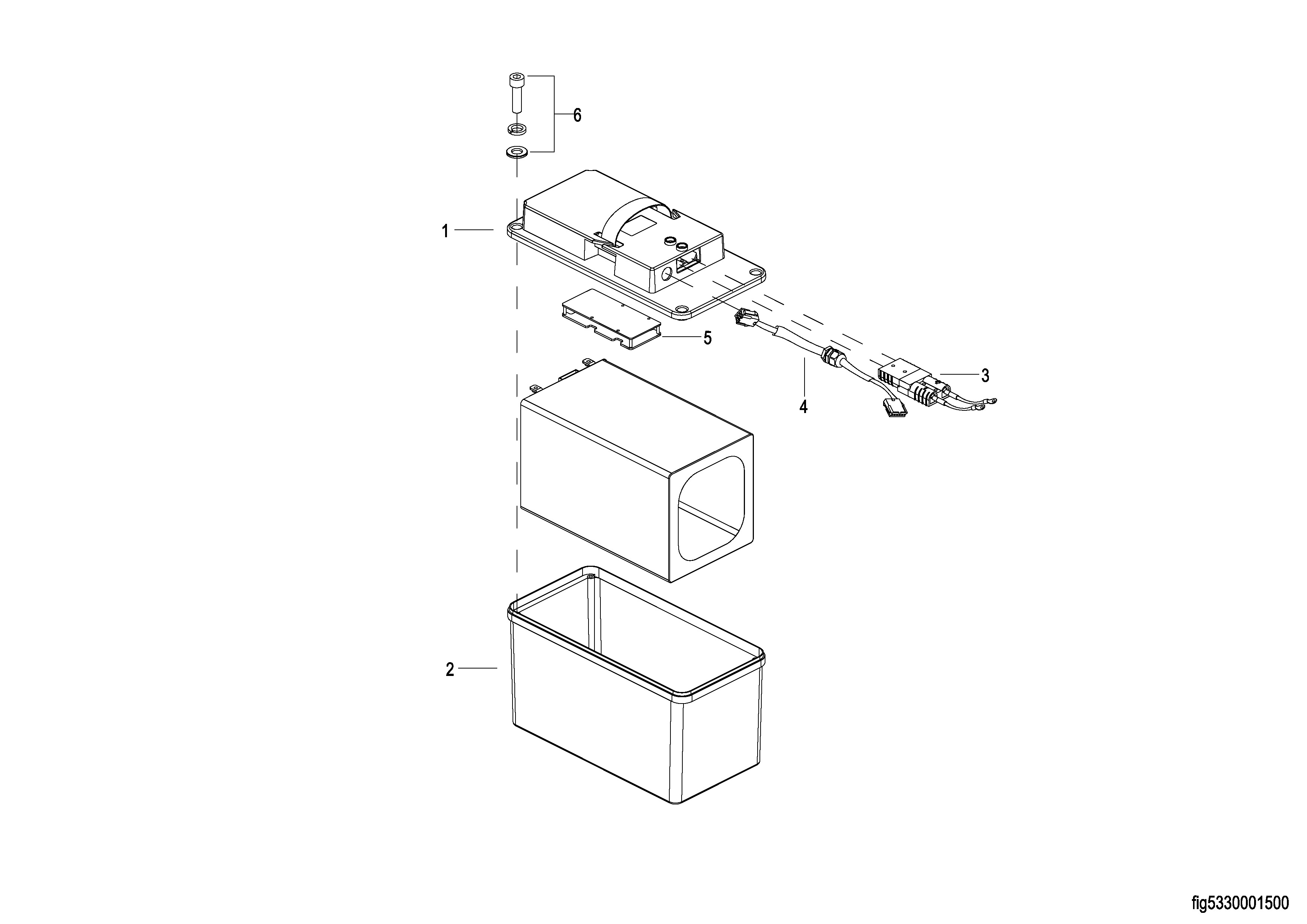 6

1

5

3

4

2

fig5330001500