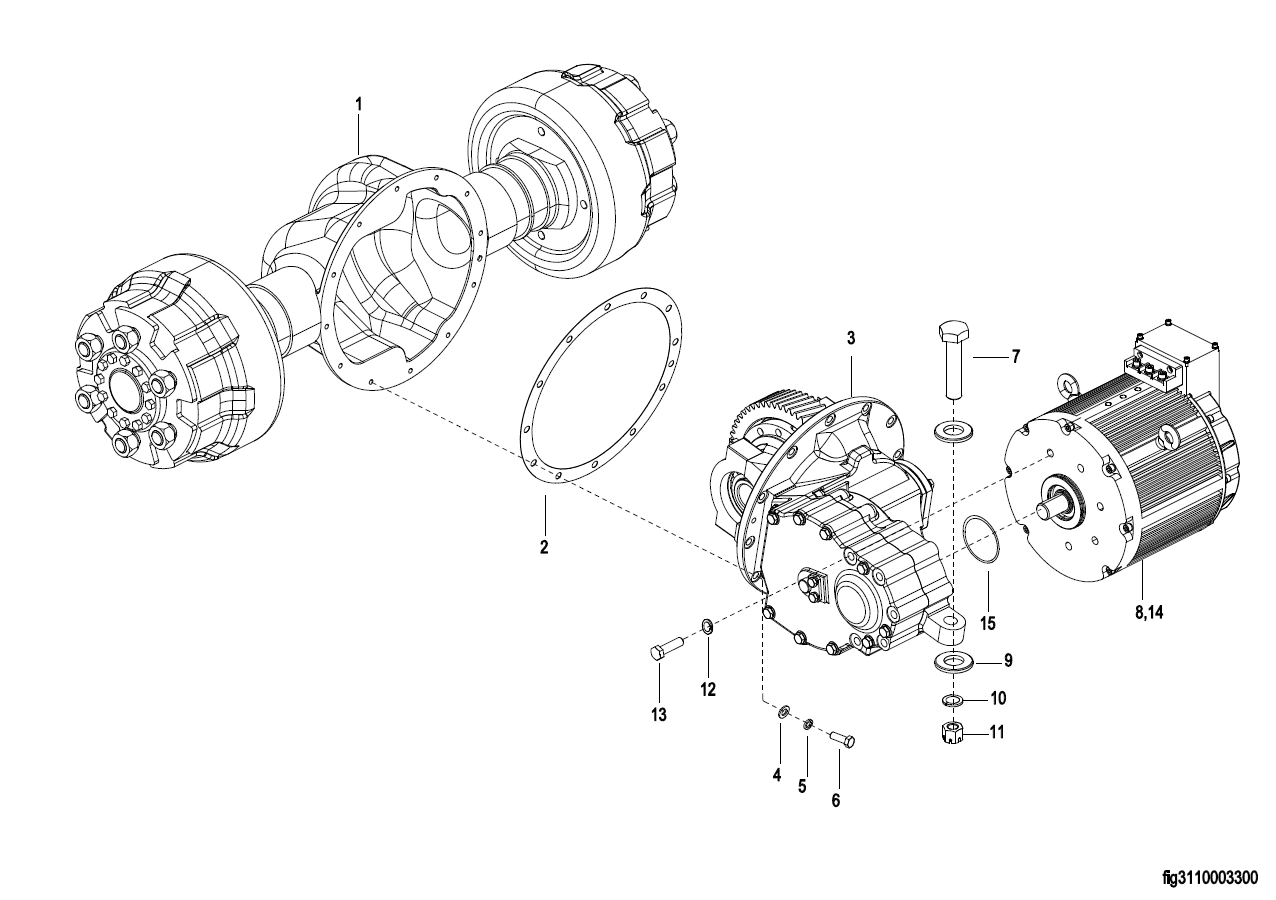 1

2

3

7

8,14

15

9

10

11

13

12

4

5

6

fig3110003300