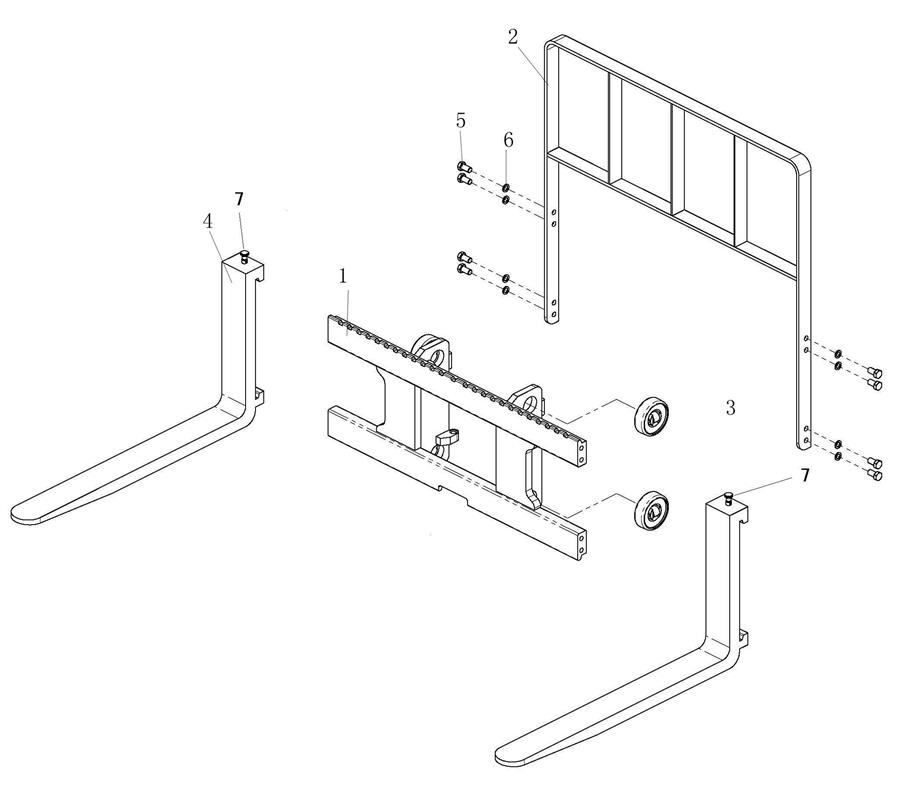 2
5
6
7
4
1
3
7