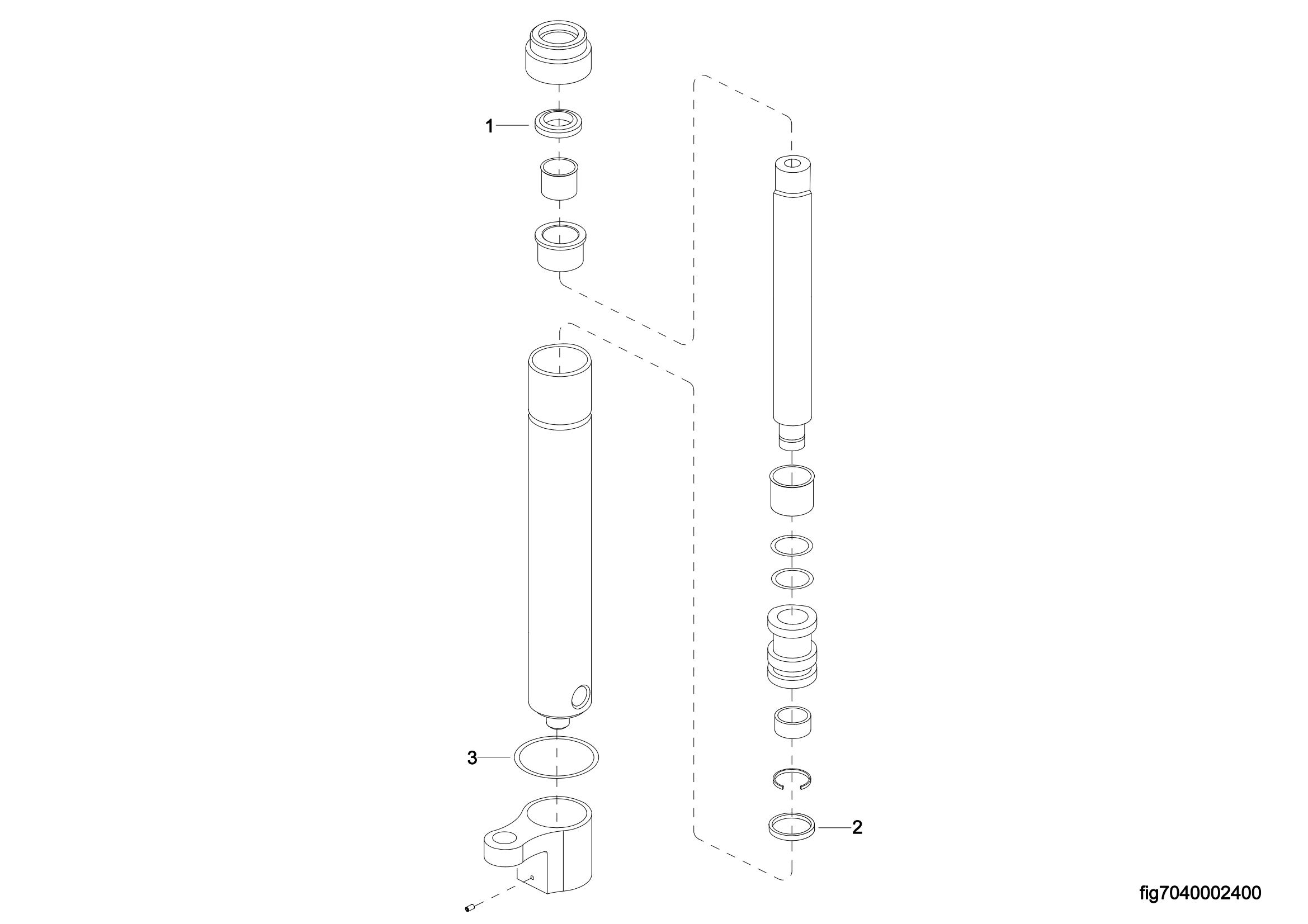 1

3

2

fig7040002400