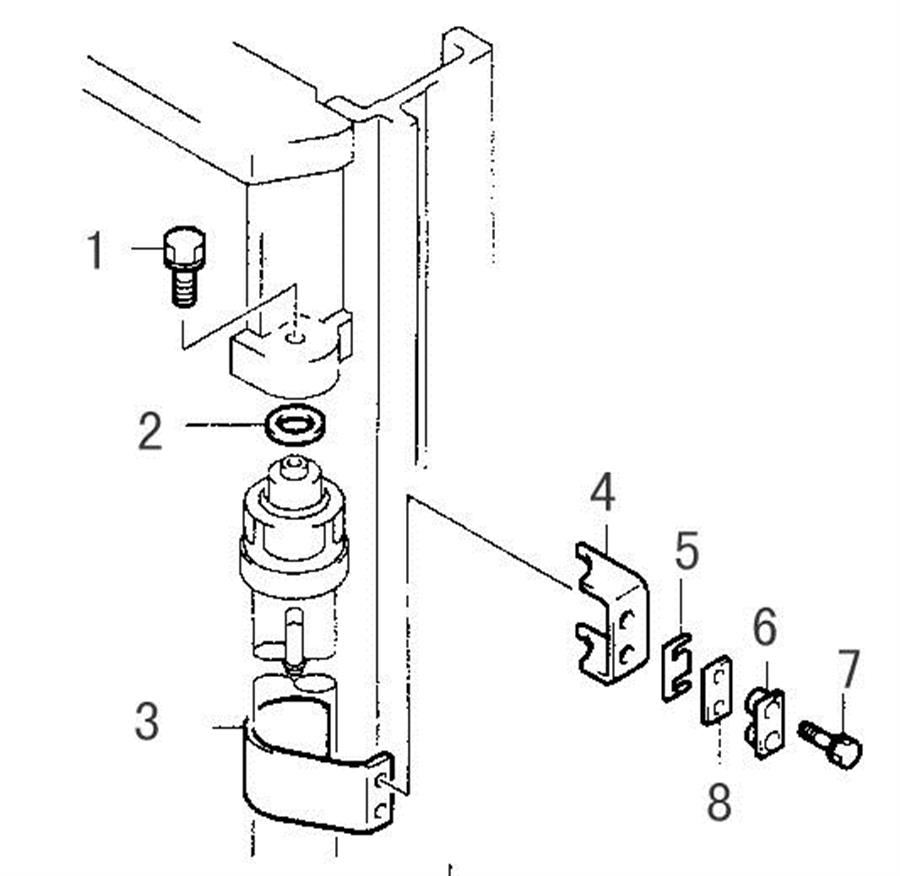 1
2
3
4
5
6
7
8