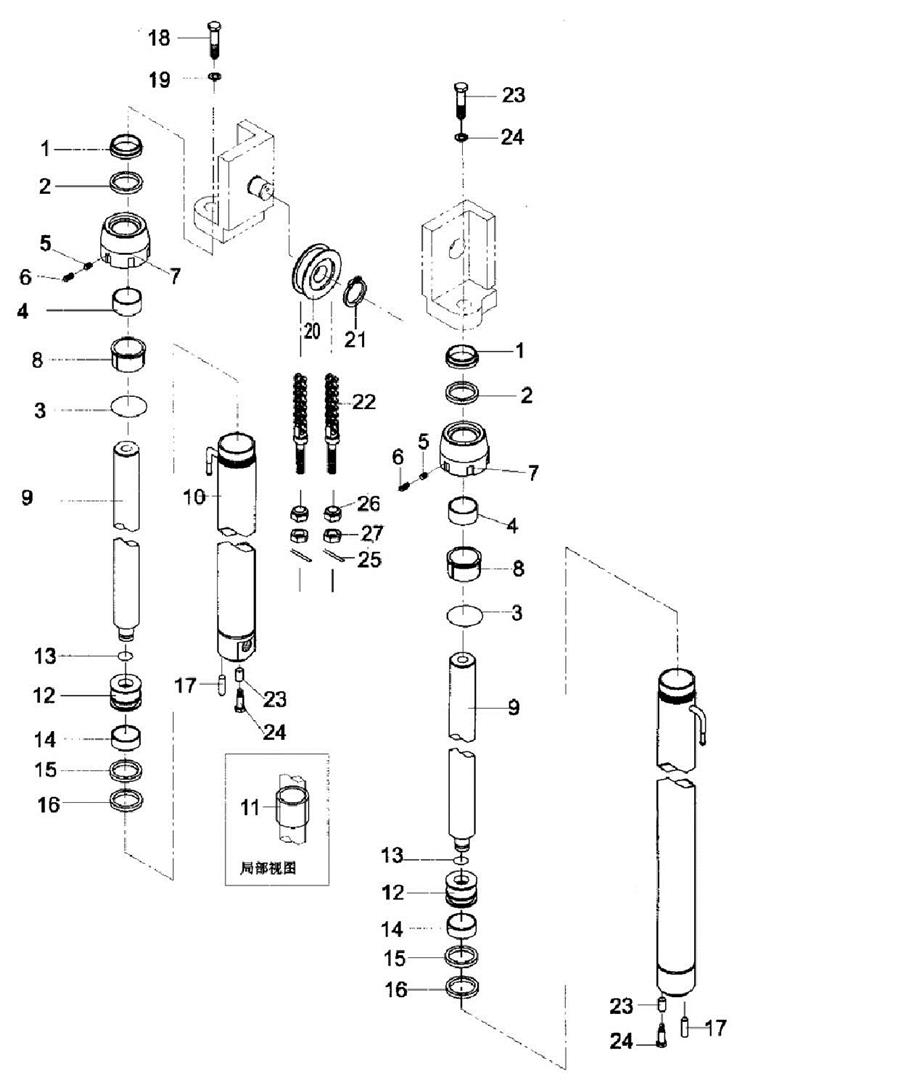 18
19
1
2
5
6
7
4
8
3
9
13
12
14
15
16
10
17
23
24
11
局部视图
20
21
22
26
27
25
23
24
1
2
6
5
7
4
8
3
9
13
12
14
15
16
23
24
17