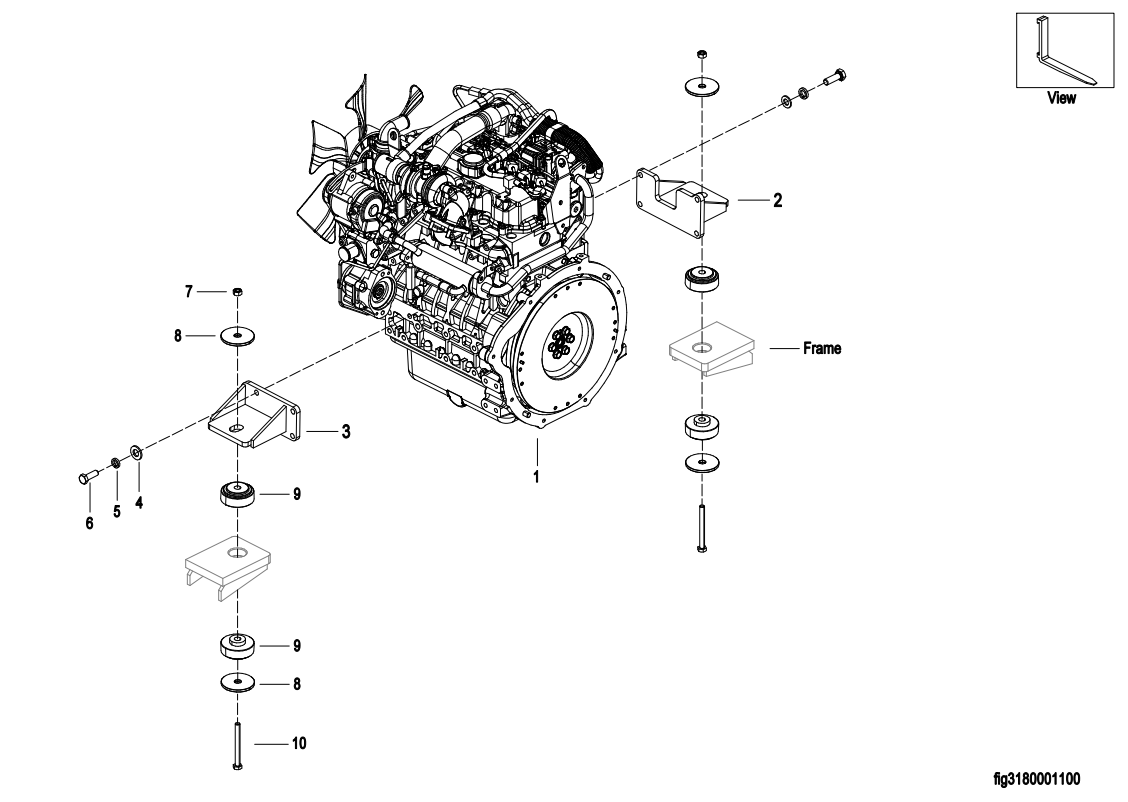 View

2

7

8

Frame

3

1

6

5

4

9

9

8

10

fig3180001100