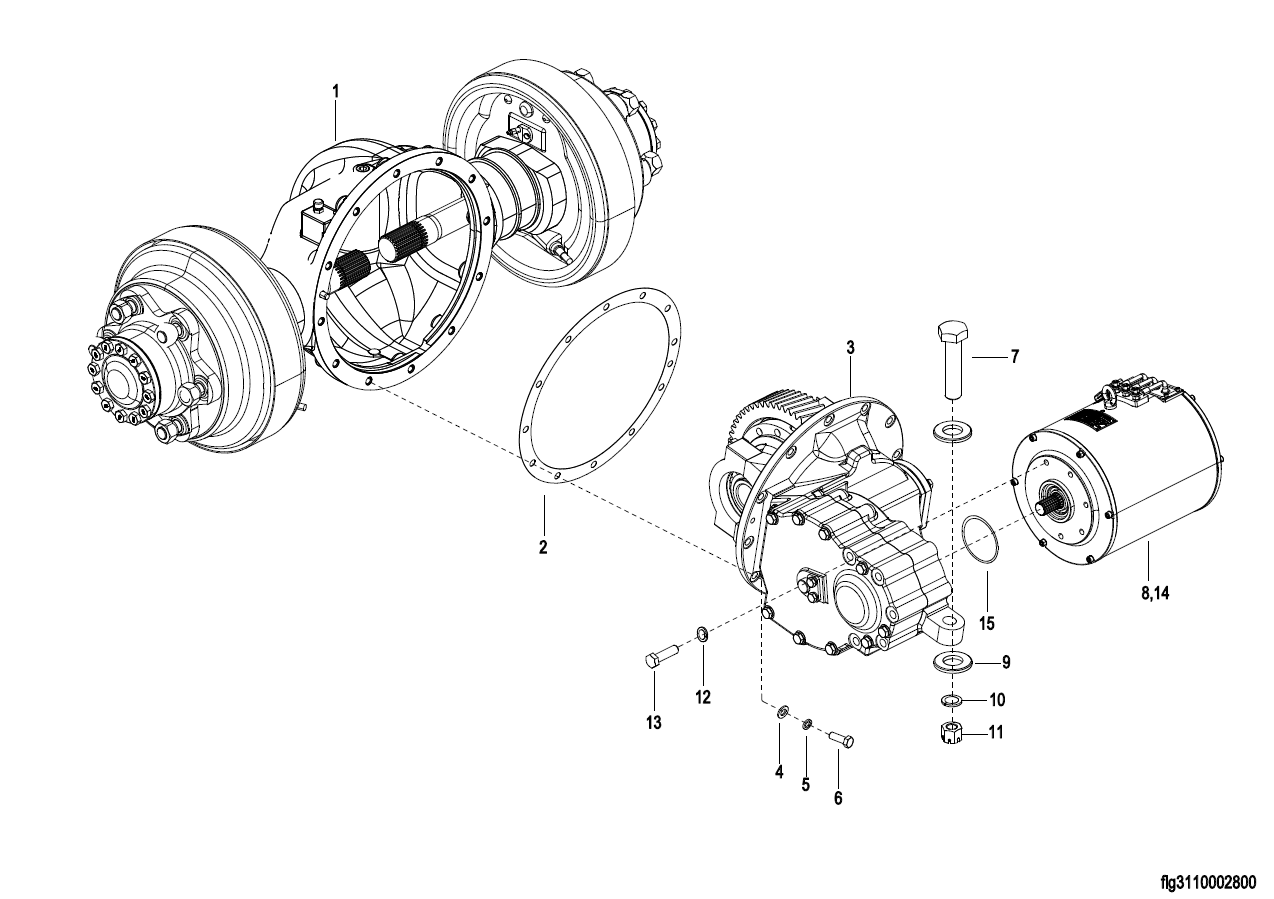 1
3
7
2
8,14
15
9
10
11
12
13
4
5
6
flg3110002800