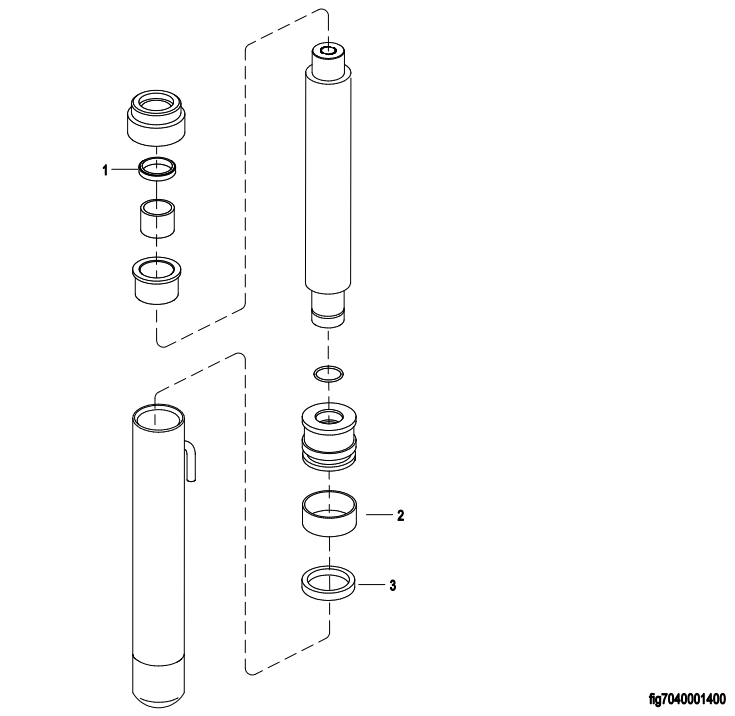 1
2
3
fig7040001400