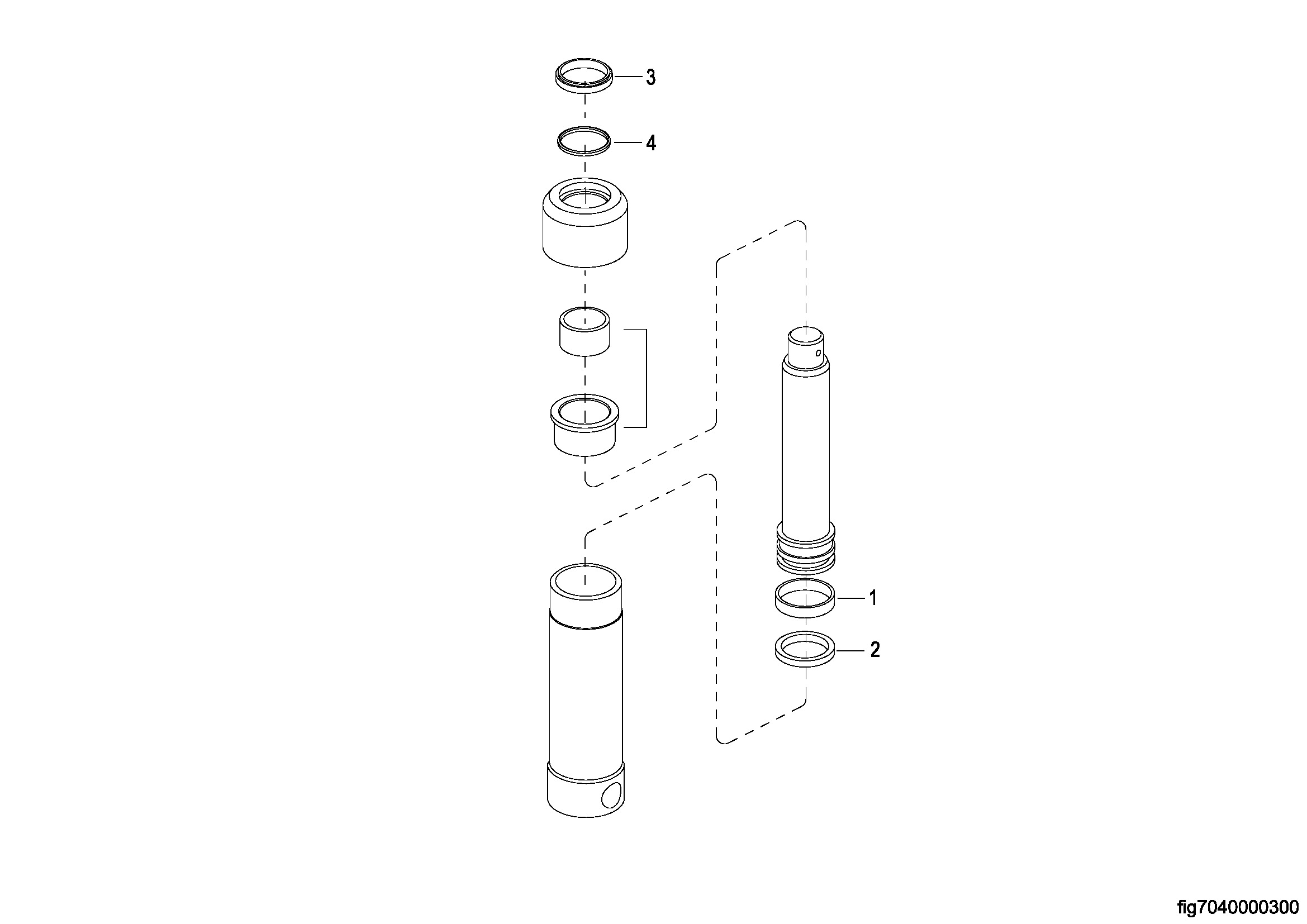 3

4

1

2

fig7040000300