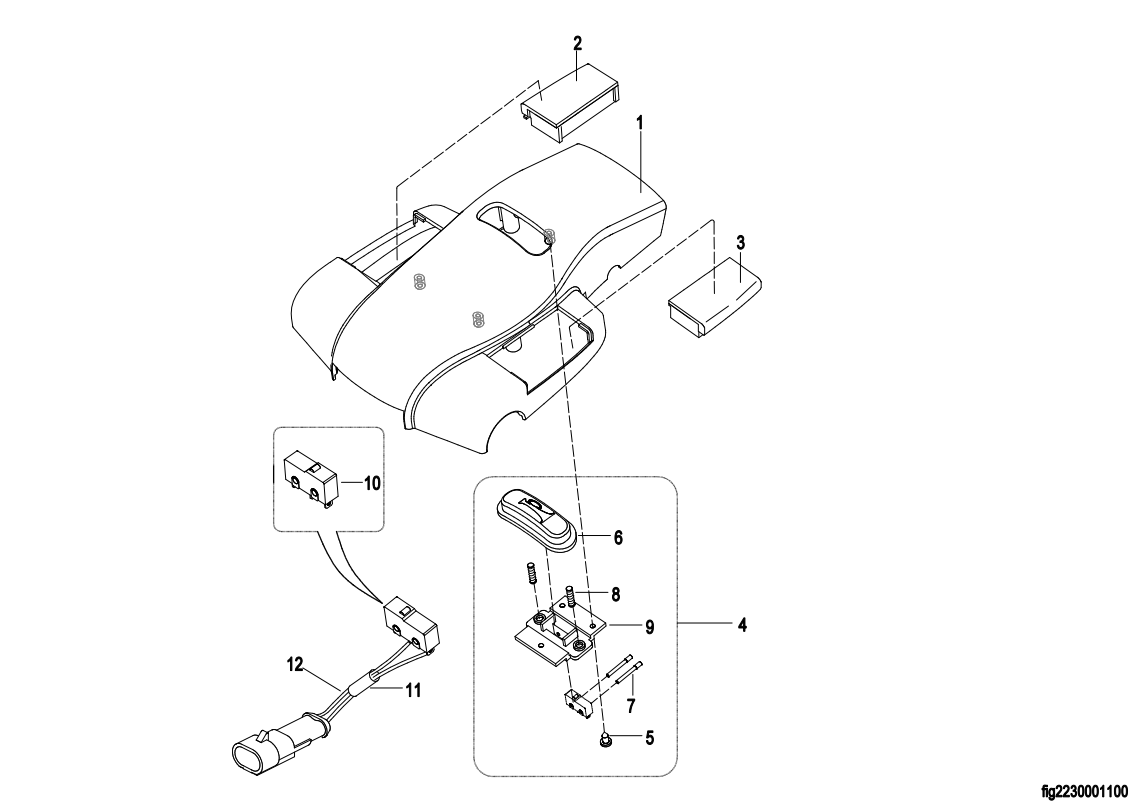 2
1
3
10
6
8
9
4
12
11
7
5
fig2230001100