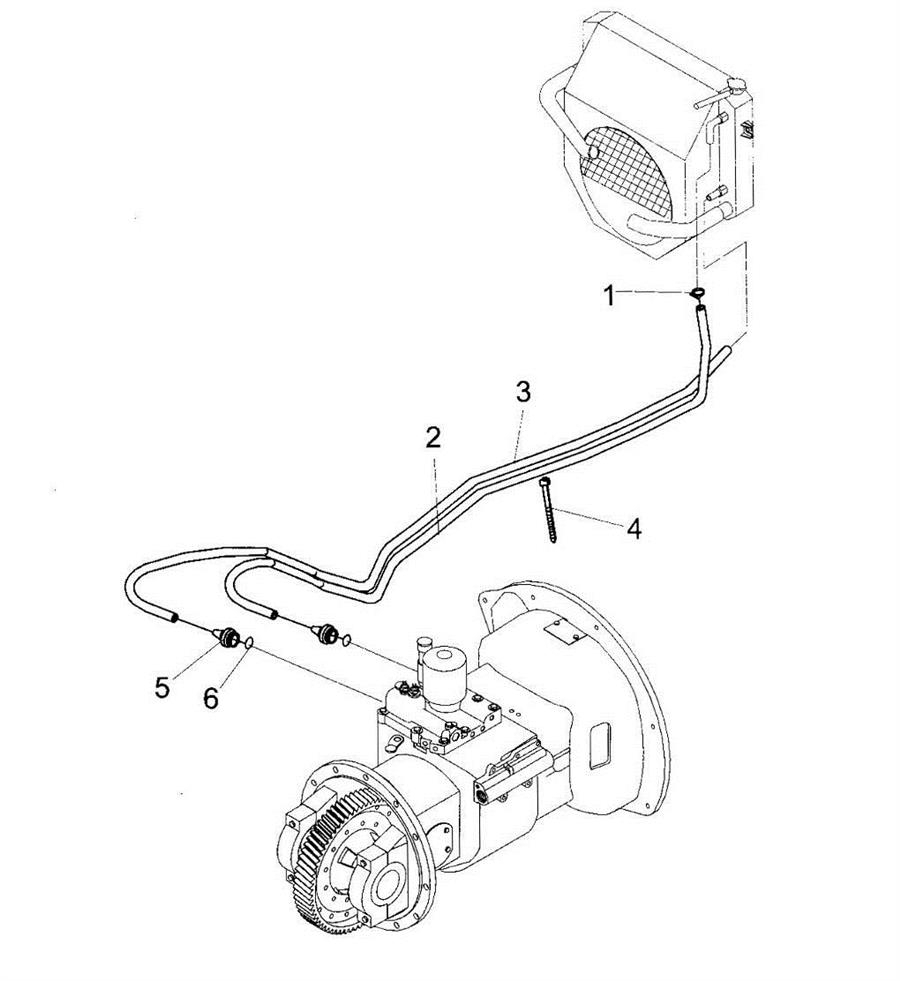 1
3
2
4
5
6