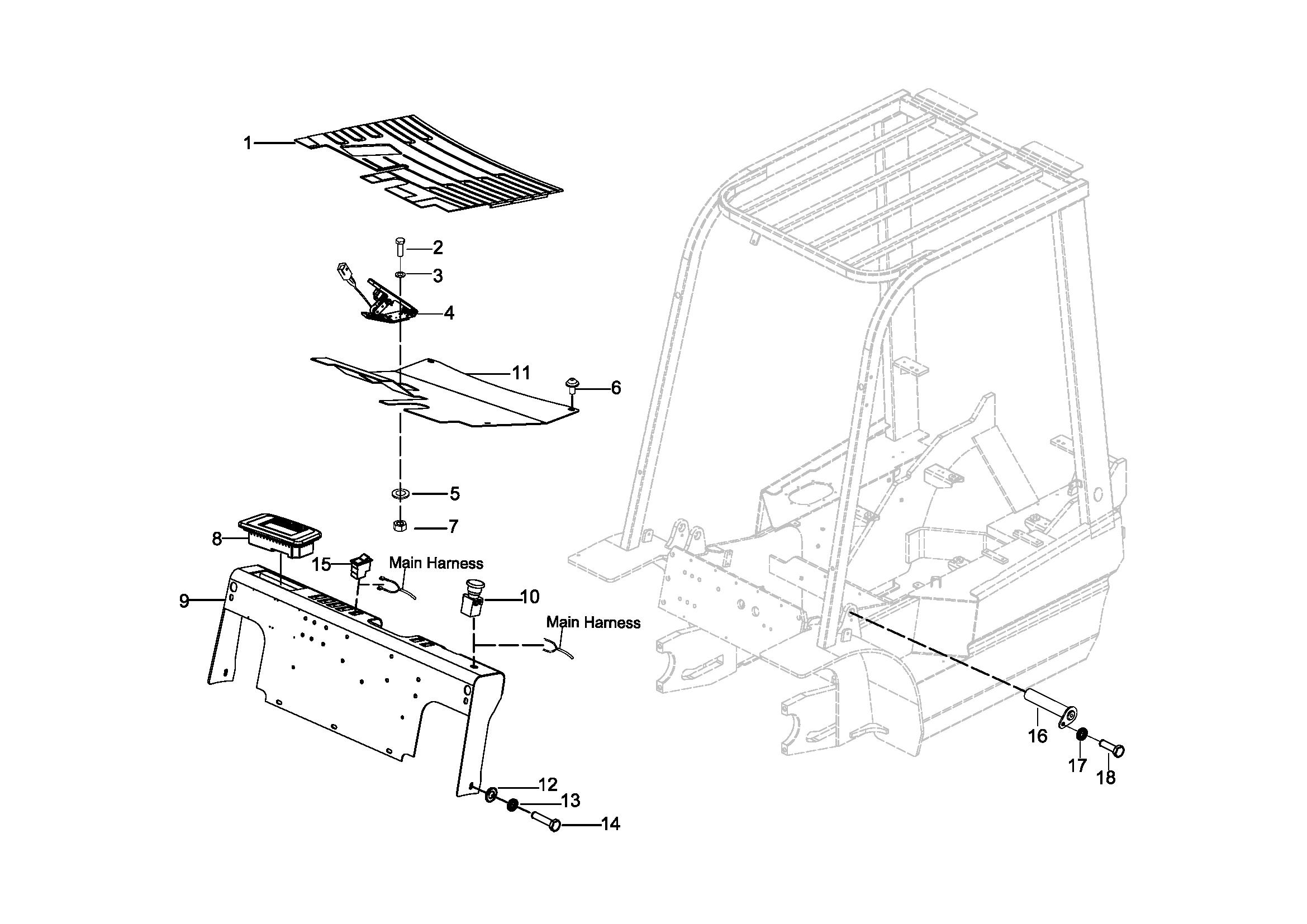 1
2
3
4
11
6
5
7
8
15
Main Harness
9
10
Main Harness
12
13
14
16
17
18