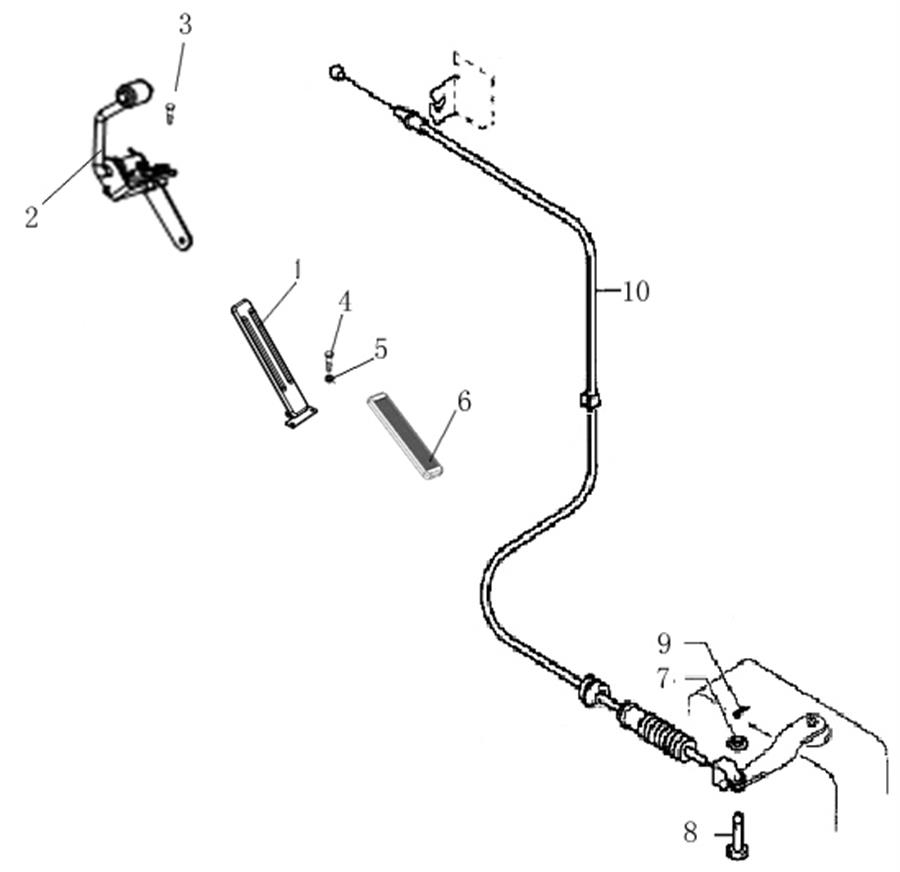 3
2
1
4
5
6
10
9
7
8