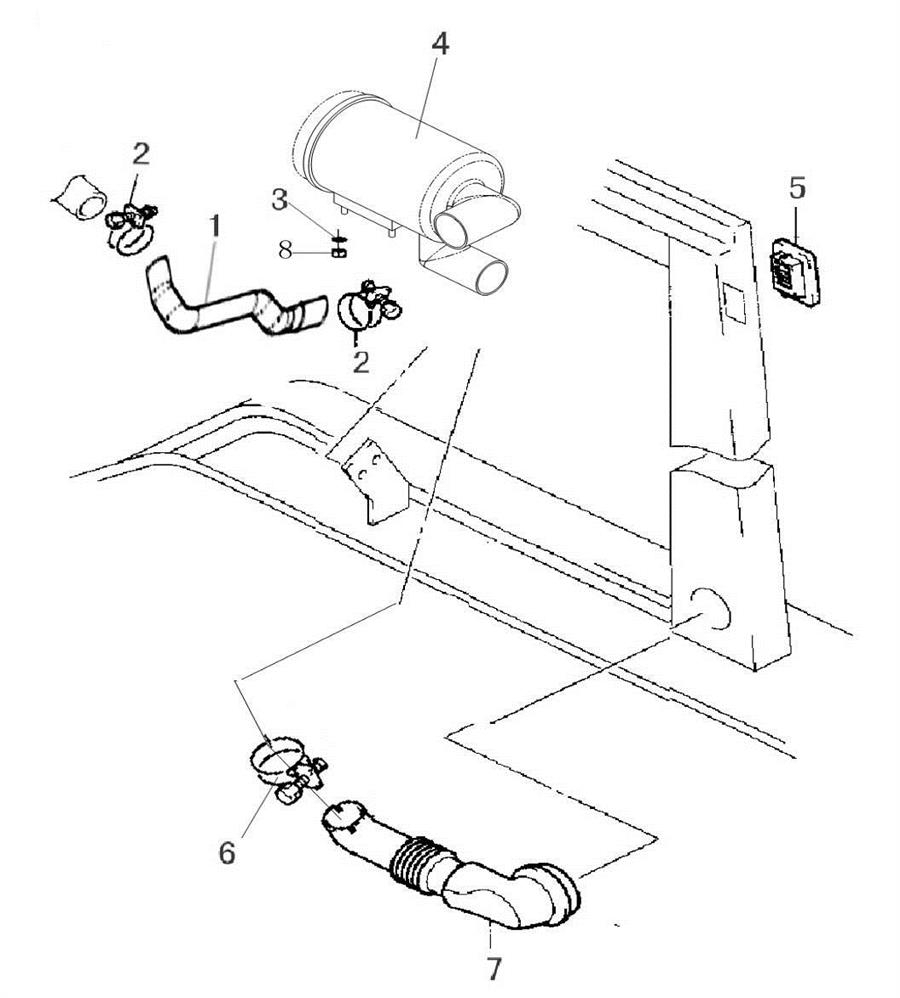 4
2
5
3
1
8
2
6
7