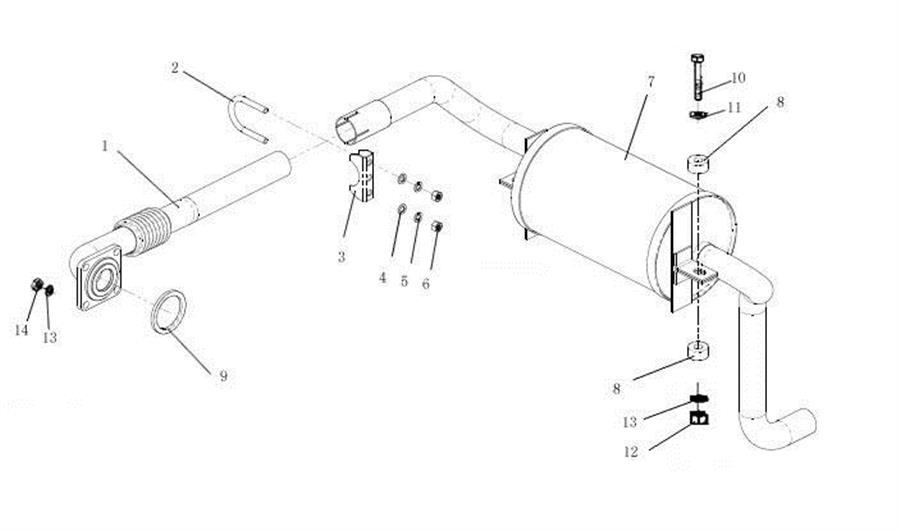 2
1
3
4
5
6
7
10
11
8
14
13
9
8
13
12